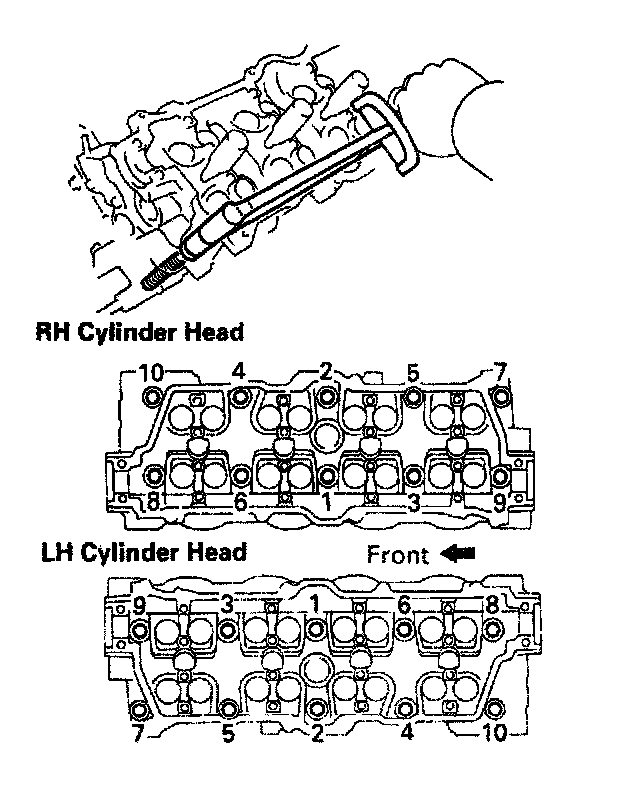 RH Cylinder Head

10 4 2 5 7

8 6 1 3 9

LH Cylinder Head

Front

9 3 1 6 8

7 5 2 4 10