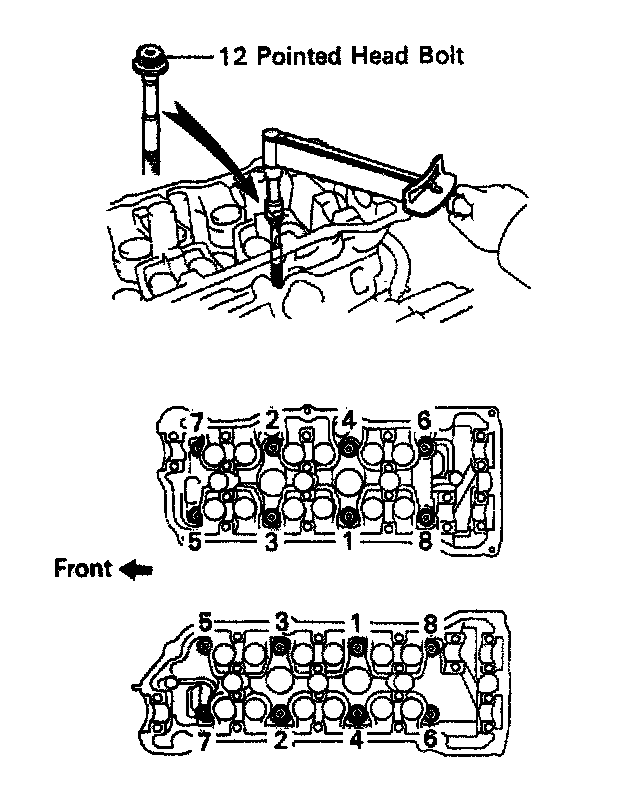 12 Pointed Head Bolt

7 2 4 6

5 3 1 8

Front

5 3 1 8

7 2 4 6