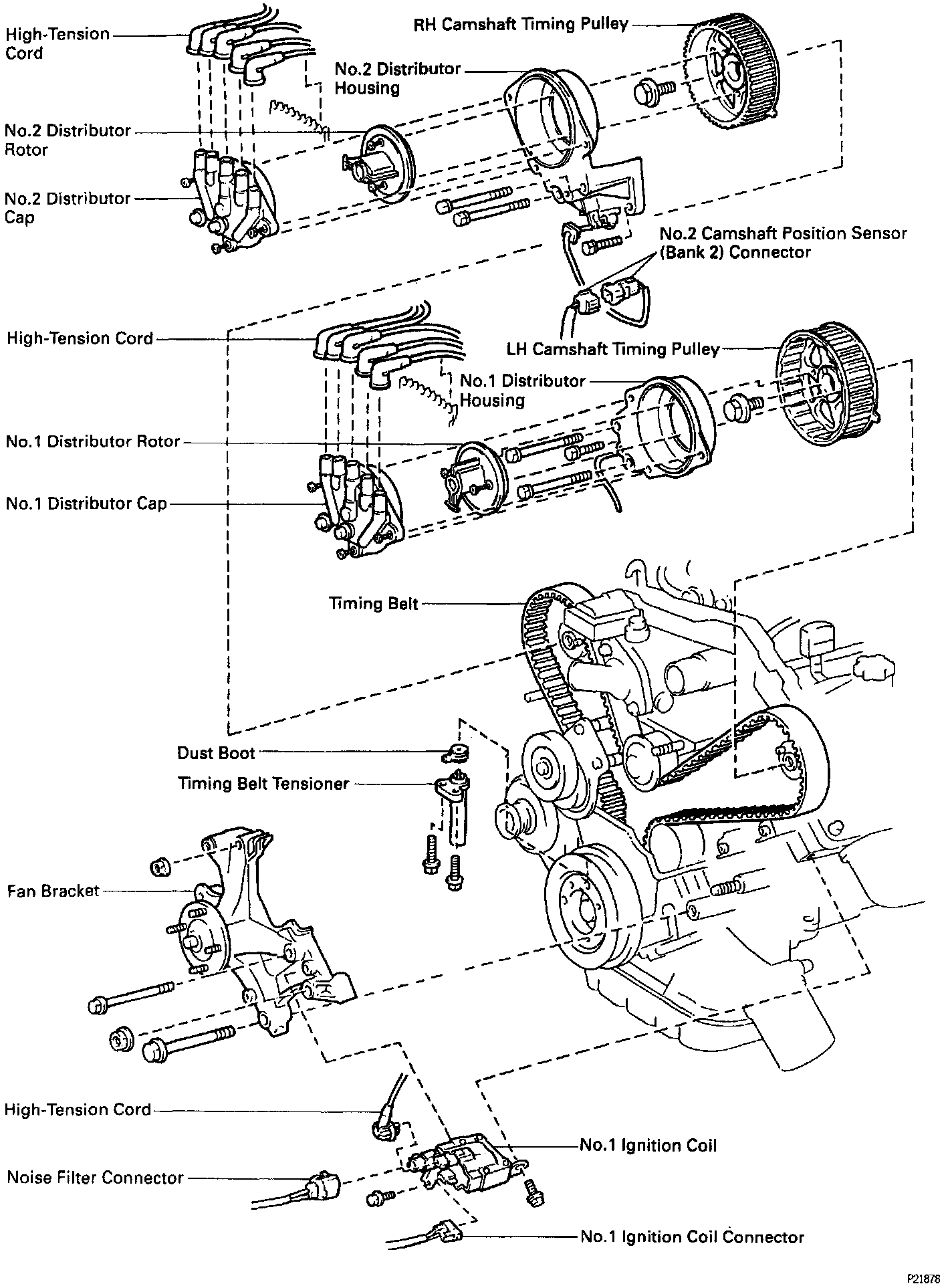 High-Tension Cord

RH Camshaft Timing Pulley

No.2 Distributor Housing

No.2 Distributor Rotor

No.2 Distributor Cap

No.2 Camshaft Position Sensor (Bank 2) Connector

High-Tension Cord

LH Camshaft Timing Pulley

No.1 Distributor Housing

No.1 Distributor Rotor

No.1 Distributor Cap

Timing Belt

Dust Boot

Timing Belt Tensioner

Fan Bracket

High-Tension Cord

No.1 Ignition Coil

Noise Filter Connector

No.1 Ignition Coil Connector

P21878