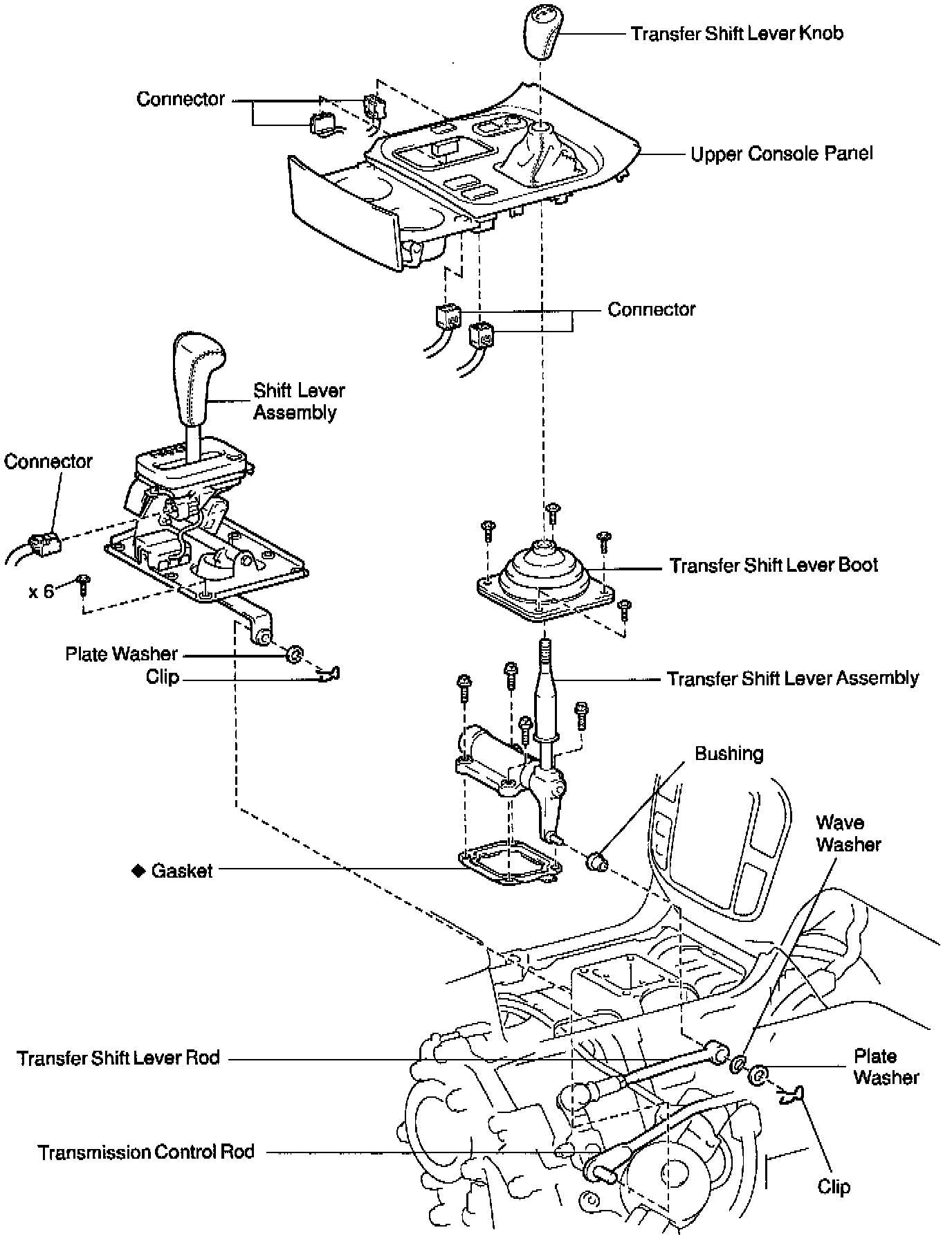 Transfer Shift Lever Knob

Connector

Upper Console Panel

Connector

Shift Lever Assembly

Connector

x 6

Transfer Shift Lever Boot

Plate Washer

Clip

Transfer Shift Lever Assembly

Bushing

Wave Washer

◆ Gasket

Transfer Shift Lever Rod

Plate Washer

Transmission Control Rod

Clip