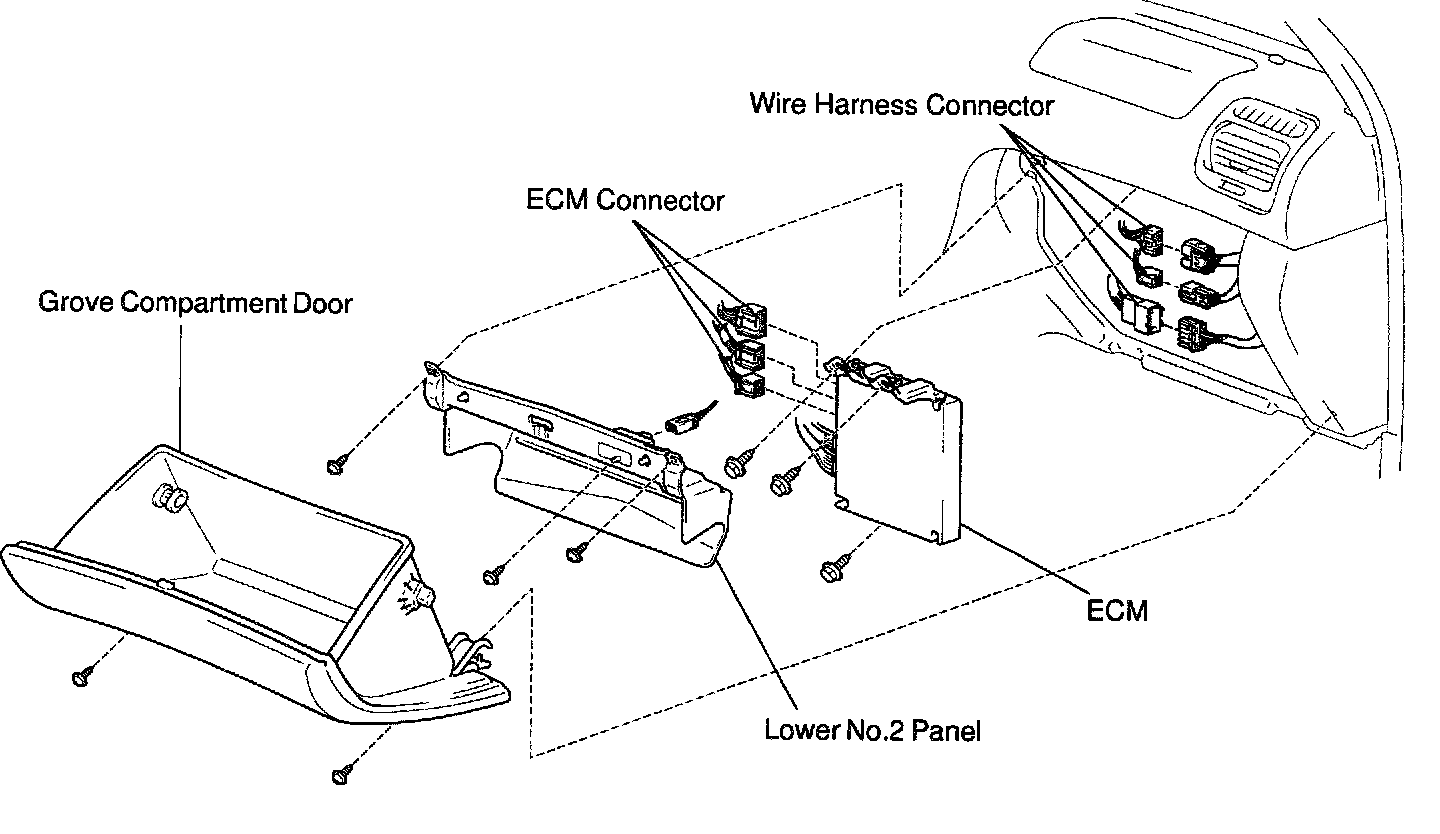 Wire Harness Connector

ECM Connector

Grove Compartment Door

ECM

Lower No.2 Panel