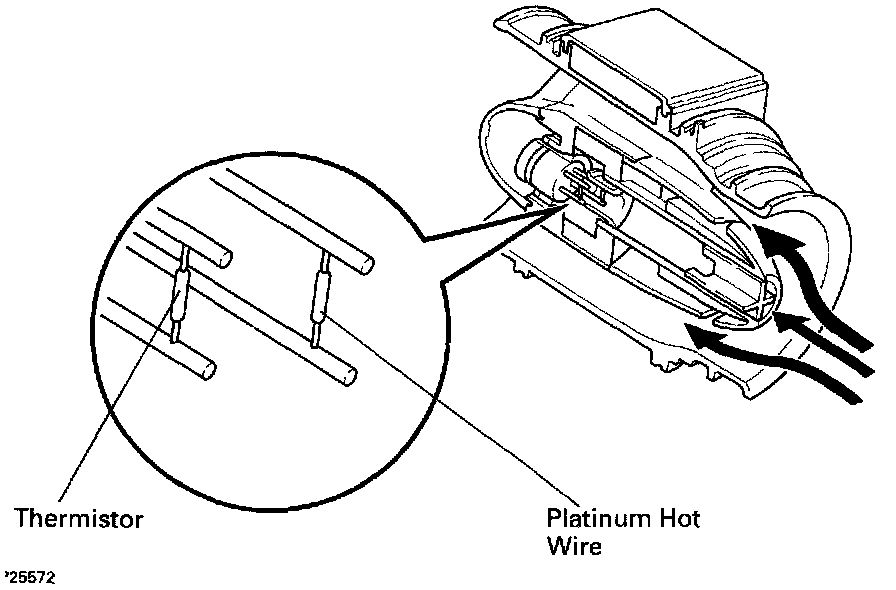 Thermistor

Platinum Hot Wire

'25572