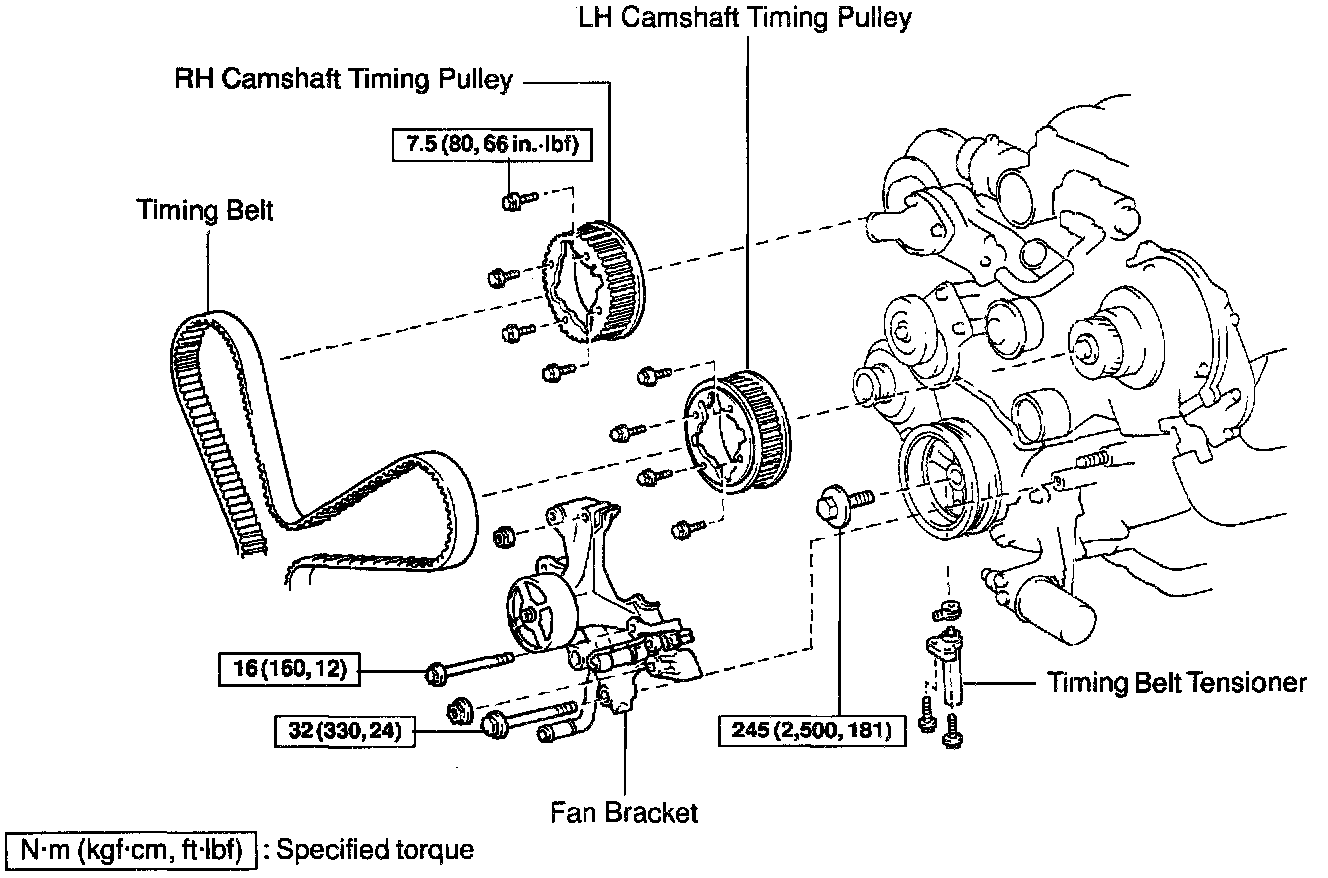 LH Camshaft Timing Pulley

RH Camshaft Timing Pulley

7.5 (80, 66 in.·lbf)

Timing Belt

16 (160, 12)

32 (330, 24)

245 (2,500, 181)

Timing Belt Tensioner

Fan Bracket

N·m (kgf·cm, ft·lbf) : Specified torque