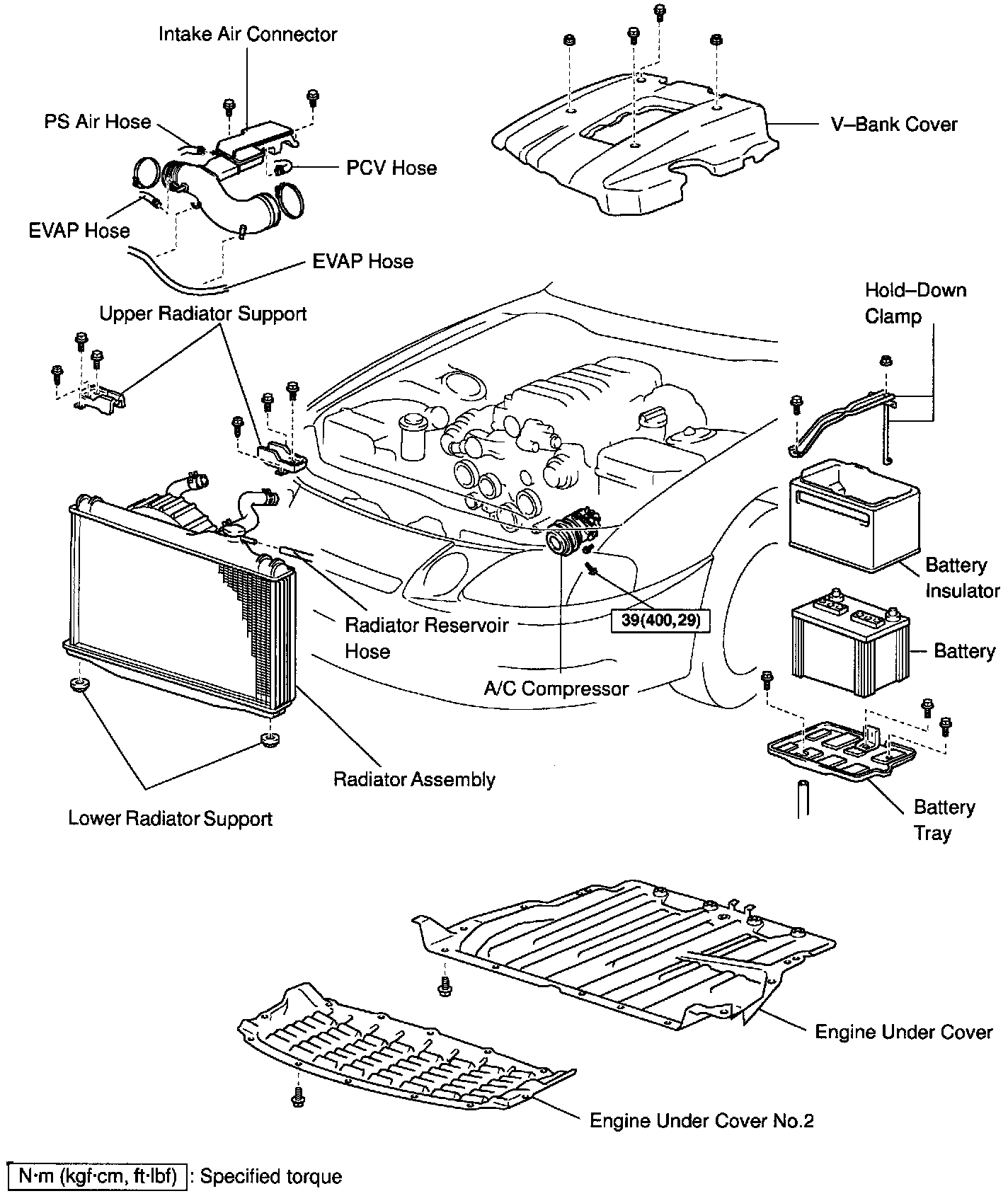 Intake Air Connector

PS Air Hose

PCV Hose

EVAP Hose

EVAP Hose

V–Bank Cover

Upper Radiator Support

Hold–Down Clamp

Battery Insulator

39(400,29)

Radiator Reservoir Hose

Battery

A/C Compressor

Radiator Assembly

Lower Radiator Support

Battery Tray

Engine Under Cover

Engine Under Cover No.2

N·m (kgf·cm, ft·lbf) : Specified torque