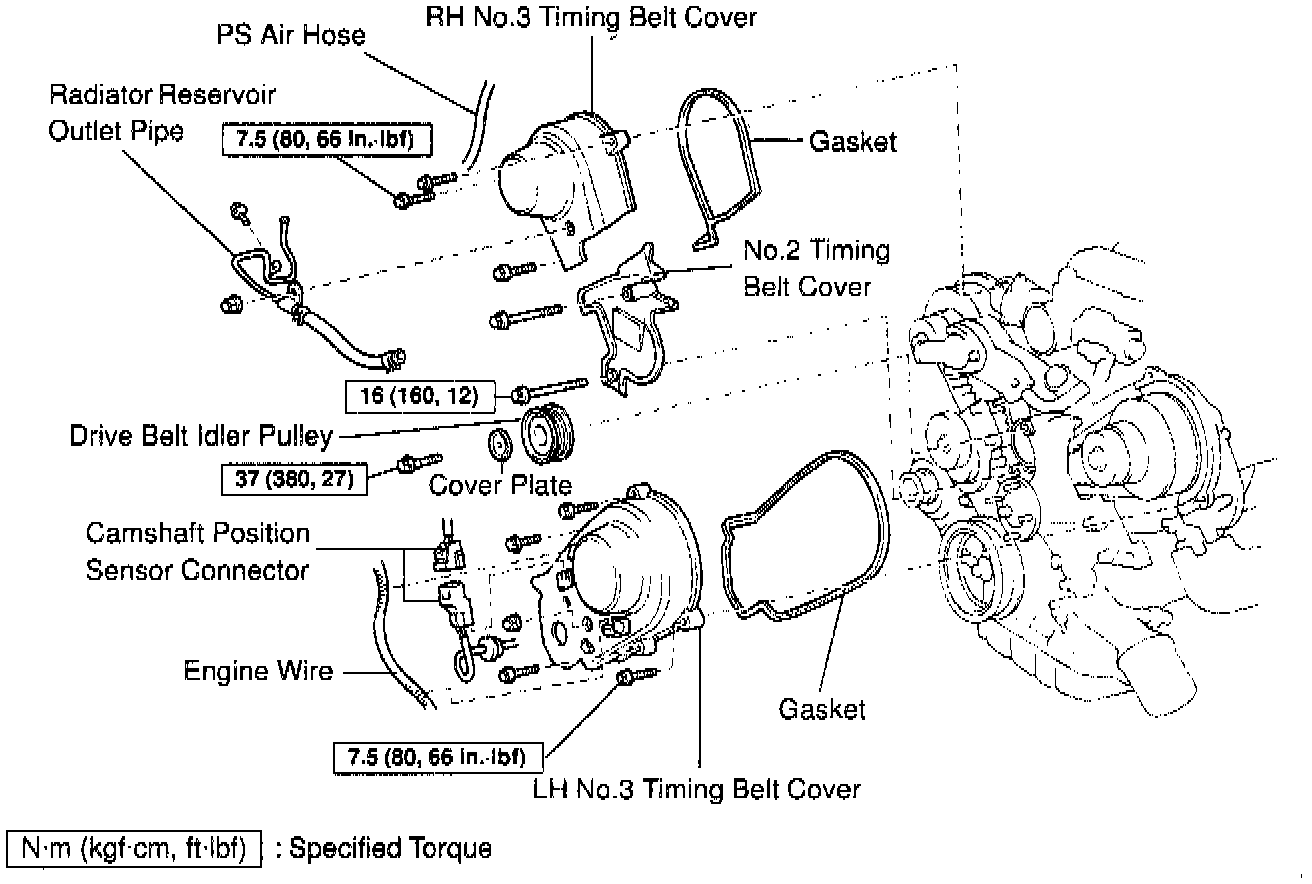 RH No.3 Timing Belt Cover

PS Air Hose

Radiator Reservoir Outlet Pipe

7.5 (80, 66 in.·lbf)

Gasket

No.2 Timing Belt Cover

16 (160, 12)

Drive Belt Idler Pulley

37 (380, 27)

Cover Plate

Camshaft Position Sensor Connector

Engine Wire

Gasket

7.5 (80, 66 in.·lbf)

LH No.3 Timing Belt Cover

N·m (kgf·cm, ft·lbf) : Specified Torque