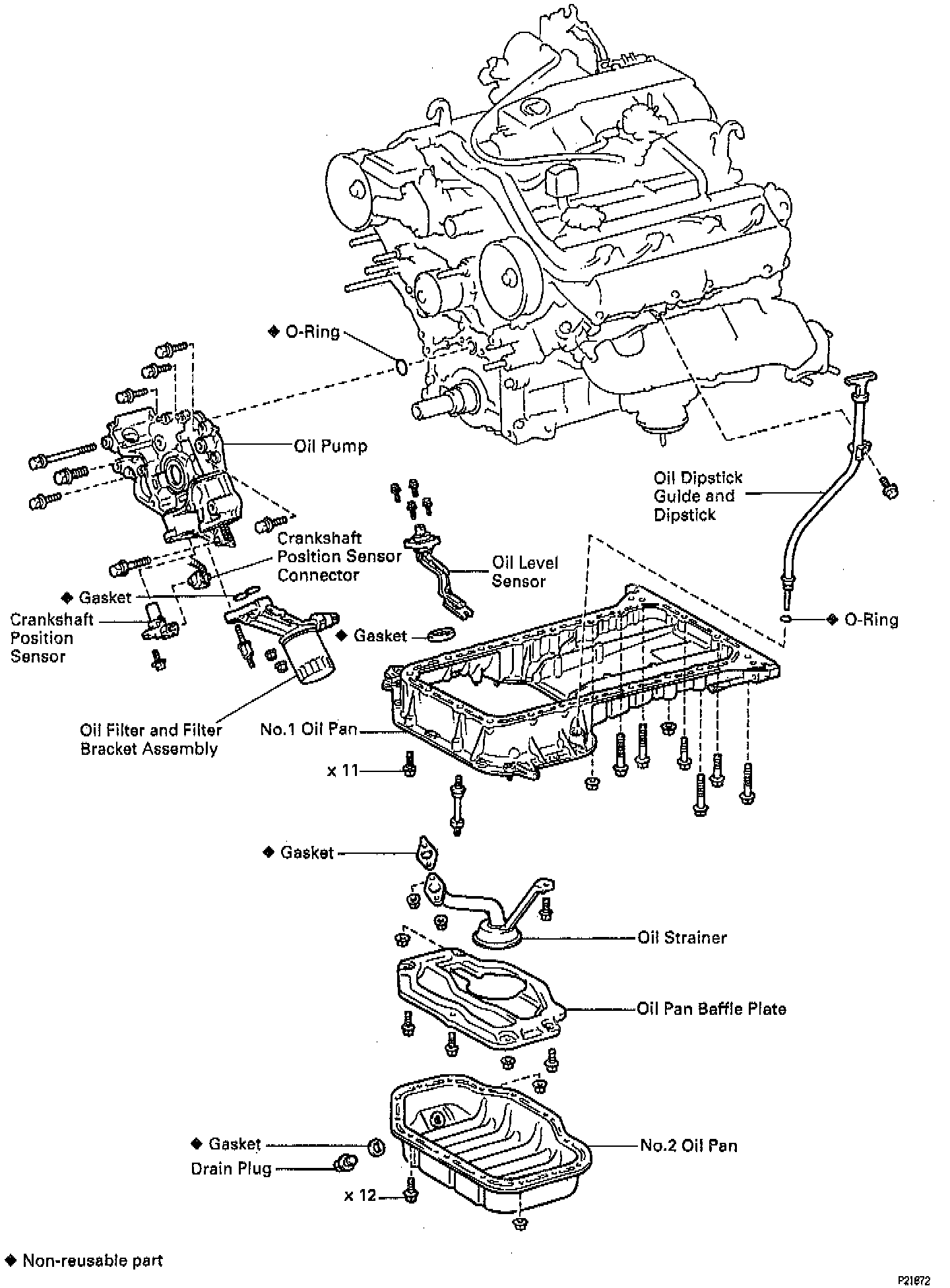 ◆ O-Ring

Oil Pump

Oil Dipstick Guide and Dipstick

Crankshaft Position Sensor Connector

Oil Level Sensor

◆ Gasket

Crankshaft Position Sensor

◆ Gasket

◆ O-Ring

Oil Filter and Filter Bracket Assembly

No.1 Oil Pan

x 11

◆ Gasket

Oil Strainer

Oil Pan Baffle Plate

◆ Gasket

Drain Plug

No.2 Oil Pan

x 12

◆ Non-reusable part

P21872