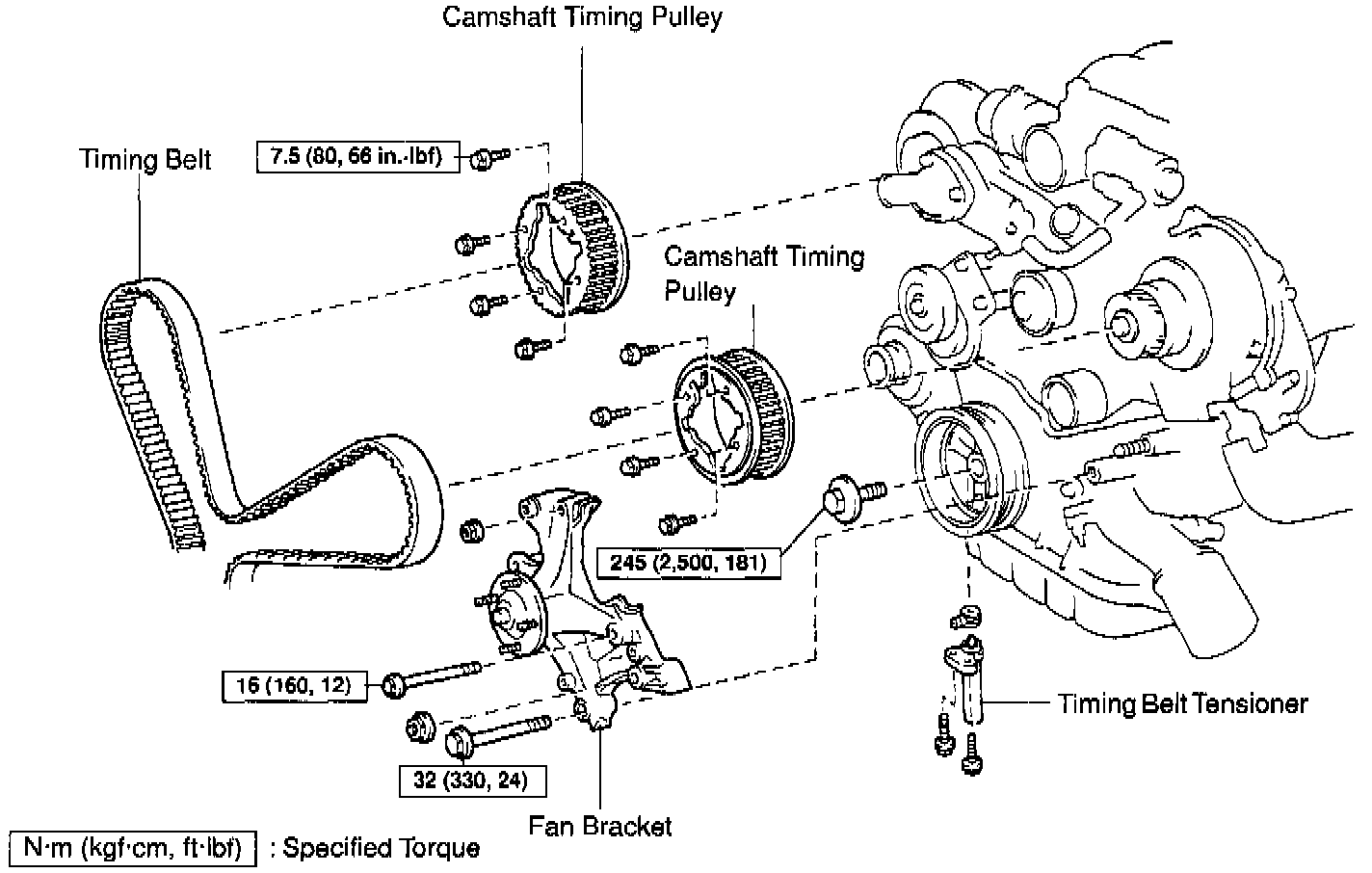 Camshaft Timing Pulley

Timing Belt

7.5 (80, 66 in.·lbf)

Camshaft Timing Pulley

245 (2,500, 181)

16 (160, 12)

32 (330, 24)

Timing Belt Tensioner

Fan Bracket

N·m (kgf·cm, ft·lbf) : Specified Torque