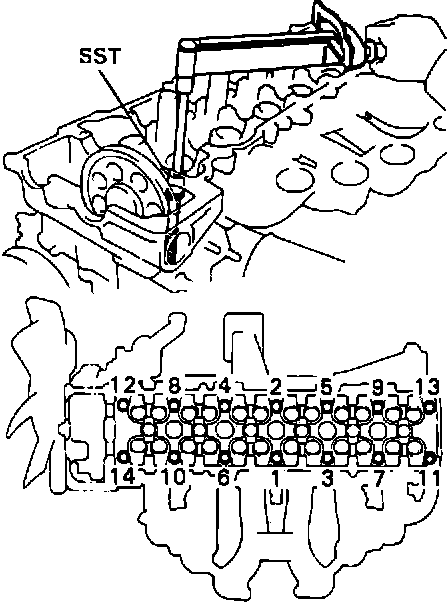 SST

12 8 4 2 5 9 13

14 10 6 1 3 7 11