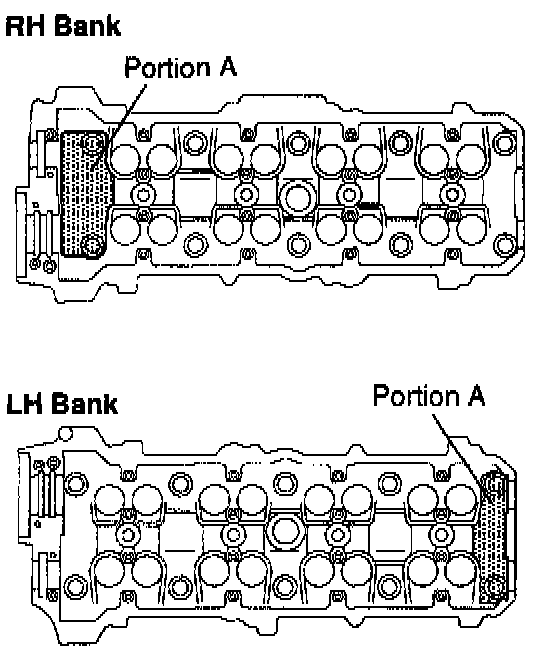 RH Bank

Portion A

LH Bank

Portion A