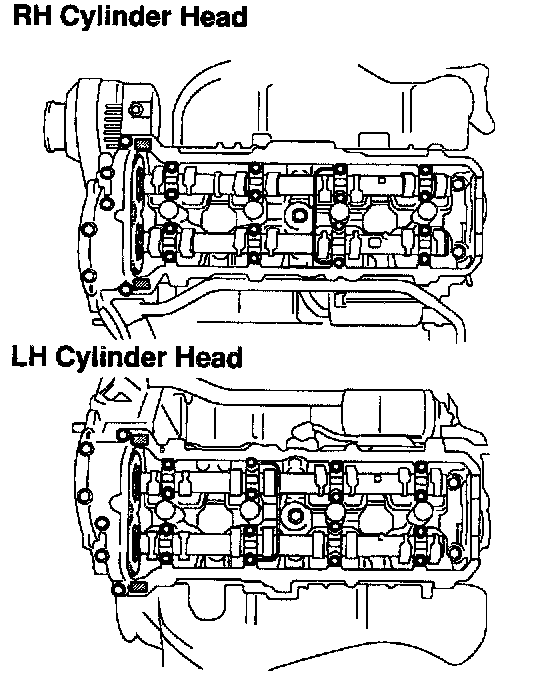 RH Cylinder Head

LH Cylinder Head