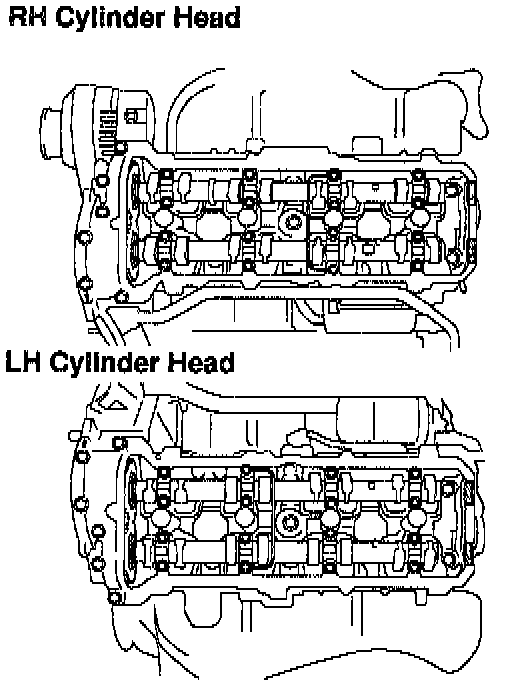 RH Cylinder Head

LH Cylinder Head