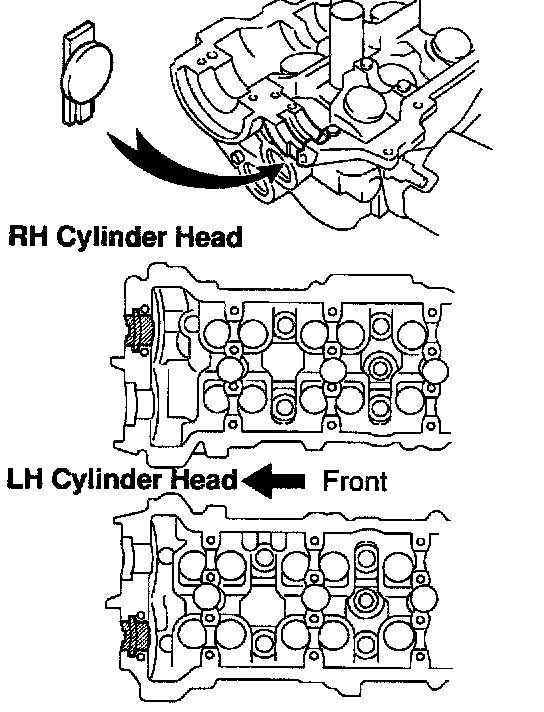 RH Cylinder Head

LH Cylinder Head

Front