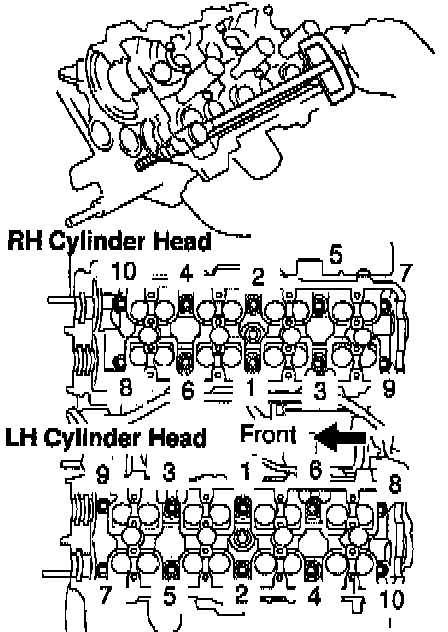 RH Cylinder Head

10 4 2 5 7

8 6 1 3 9

LH Cylinder Head

Front

9 3 1 6 8

7 5 2 4 10