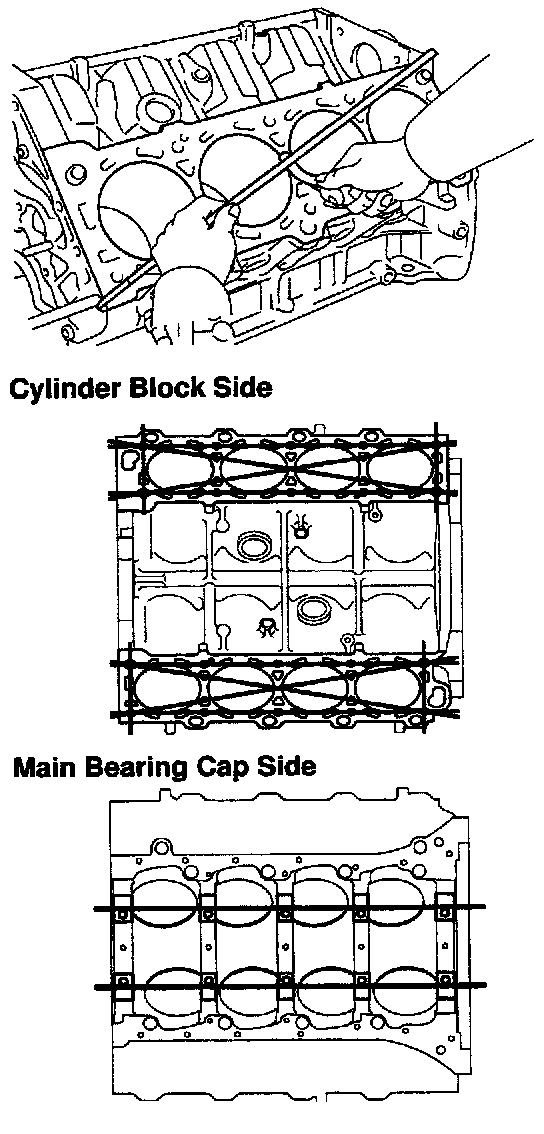 Cylinder Block Side

Main Bearing Cap Side