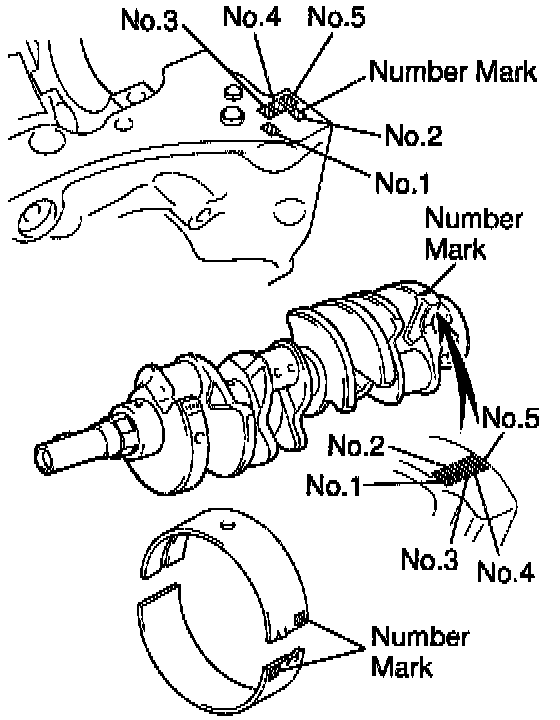 No.3
No.4
No.5
Number Mark
No.2
No.1

Number Mark

No.5
No.2
No.1
No.3
No.4

Number Mark