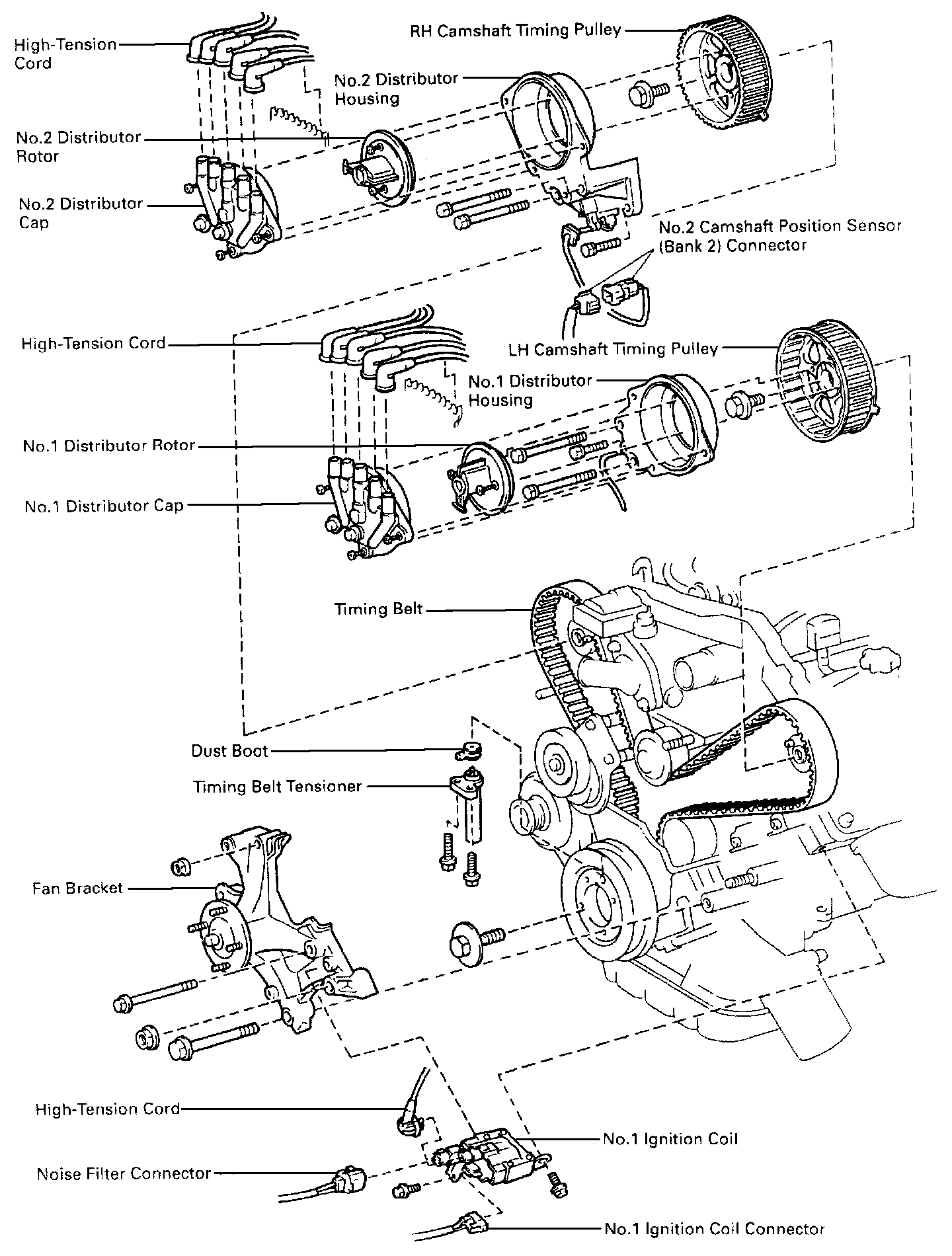 High-Tension Cord

RH Camshaft Timing Pulley

No.2 Distributor Housing

No.2 Distributor Rotor

No.2 Distributor Cap

No.2 Camshaft Position Sensor (Bank 2) Connector

High-Tension Cord

LH Camshaft Timing Pulley

No.1 Distributor Housing

No.1 Distributor Rotor

No.1 Distributor Cap

Timing Belt

Dust Boot

Timing Belt Tensioner

Fan Bracket

High-Tension Cord

No.1 Ignition Coil

Noise Filter Connector

No.1 Ignition Coil Connector