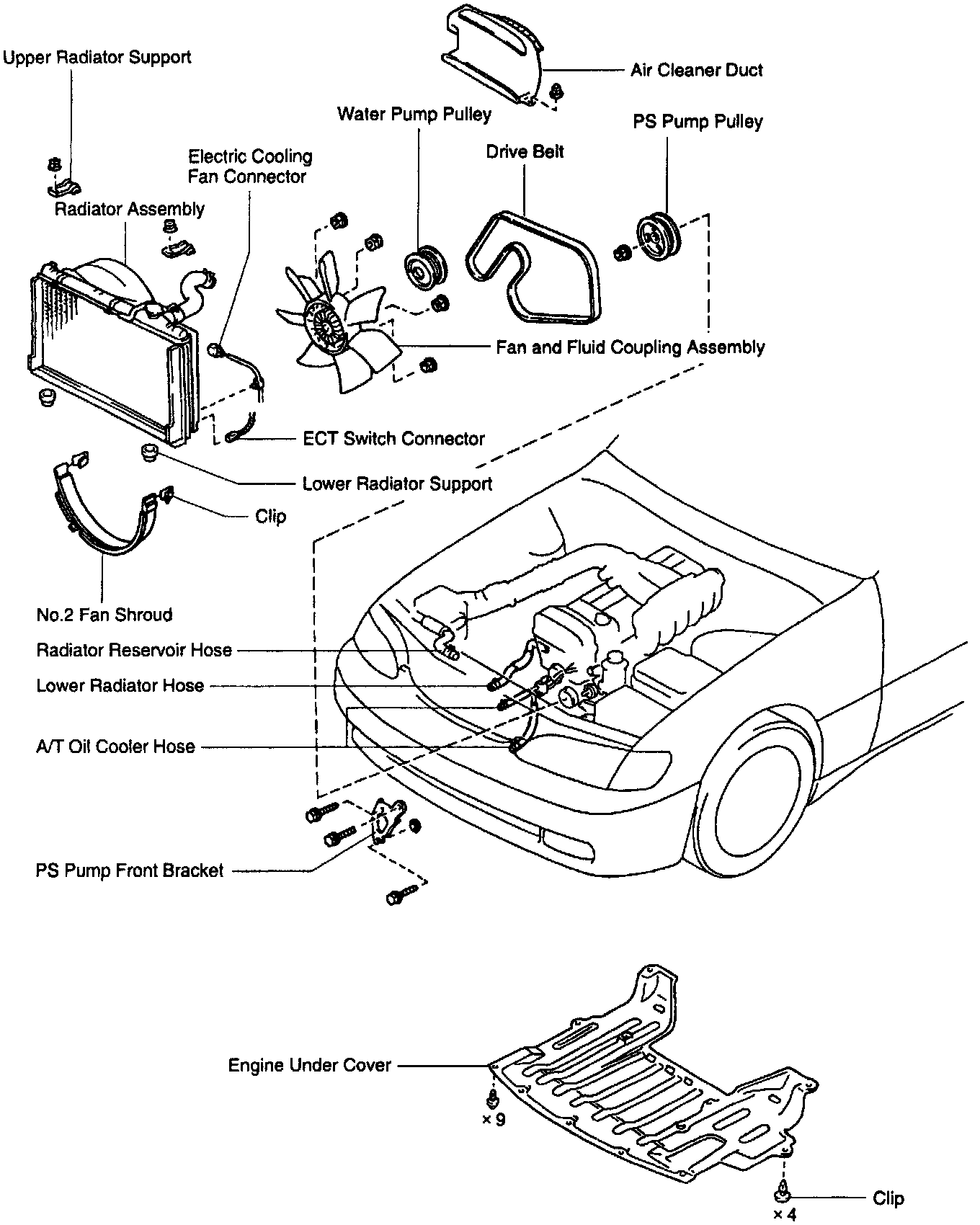 Upper Radiator Support

Air Cleaner Duct

Water Pump Pulley

PS Pump Pulley

Electric Cooling Fan Connector

Drive Belt

Radiator Assembly

Fan and Fluid Coupling Assembly

ECT Switch Connector

Lower Radiator Support

Clip

No.2 Fan Shroud

Radiator Reservoir Hose

Lower Radiator Hose

A/T Oil Cooler Hose

PS Pump Front Bracket

Engine Under Cover

× 9

Clip

× 4