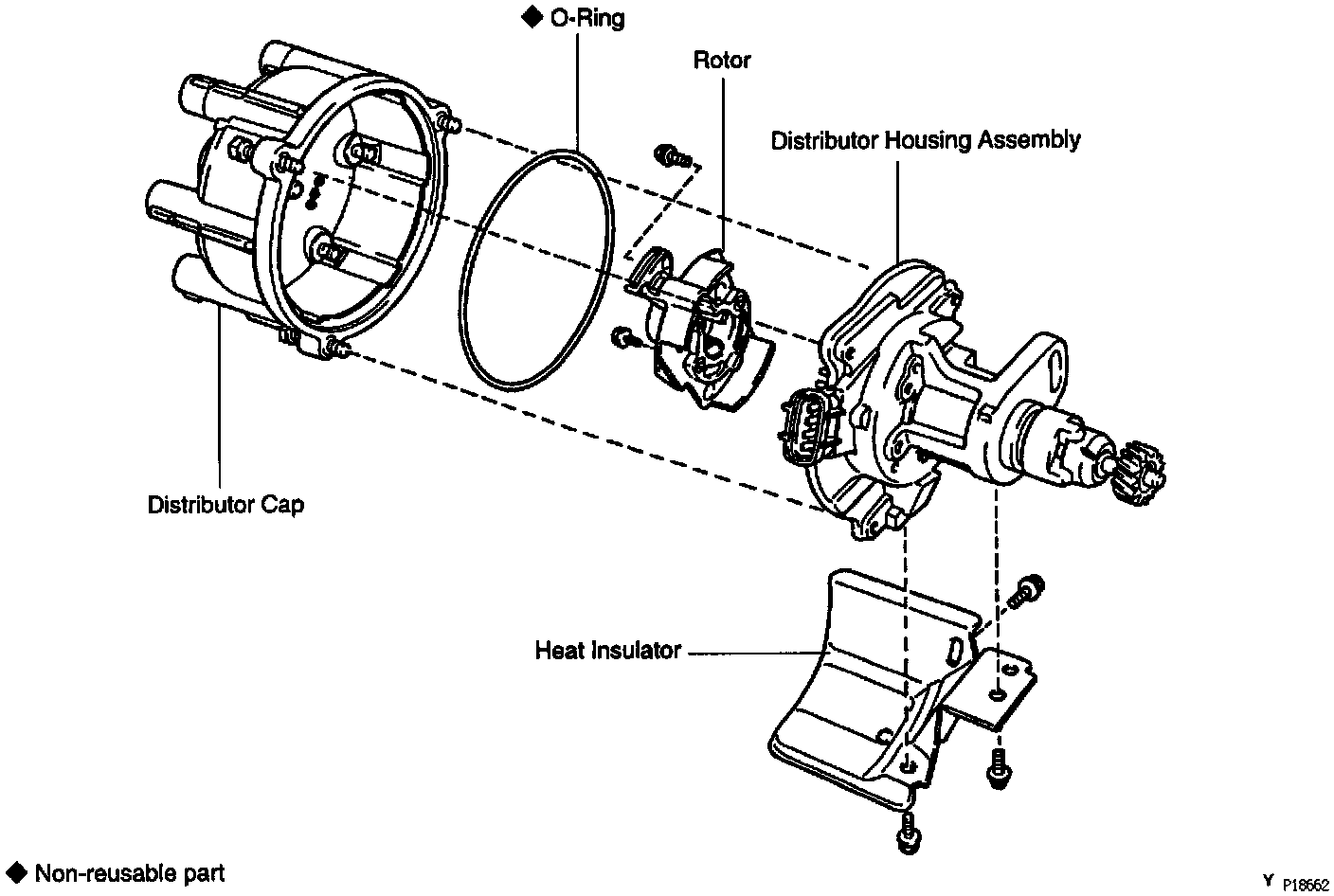 ◆ O-Ring

Rotor

Distributor Housing Assembly

Distributor Cap

Heat Insulator

◆ Non-reusable part

Y P18662