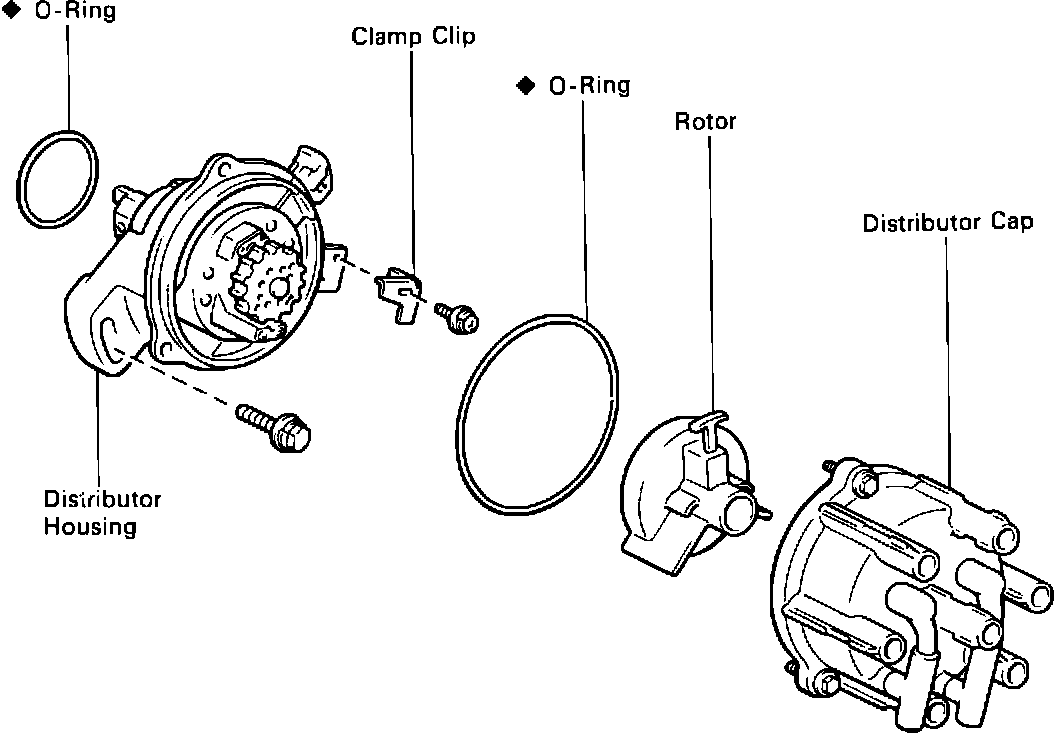 ◆ O-Ring

Clamp Clip

◆ O-Ring

Rotor

Distributor Cap

Distributor Housing