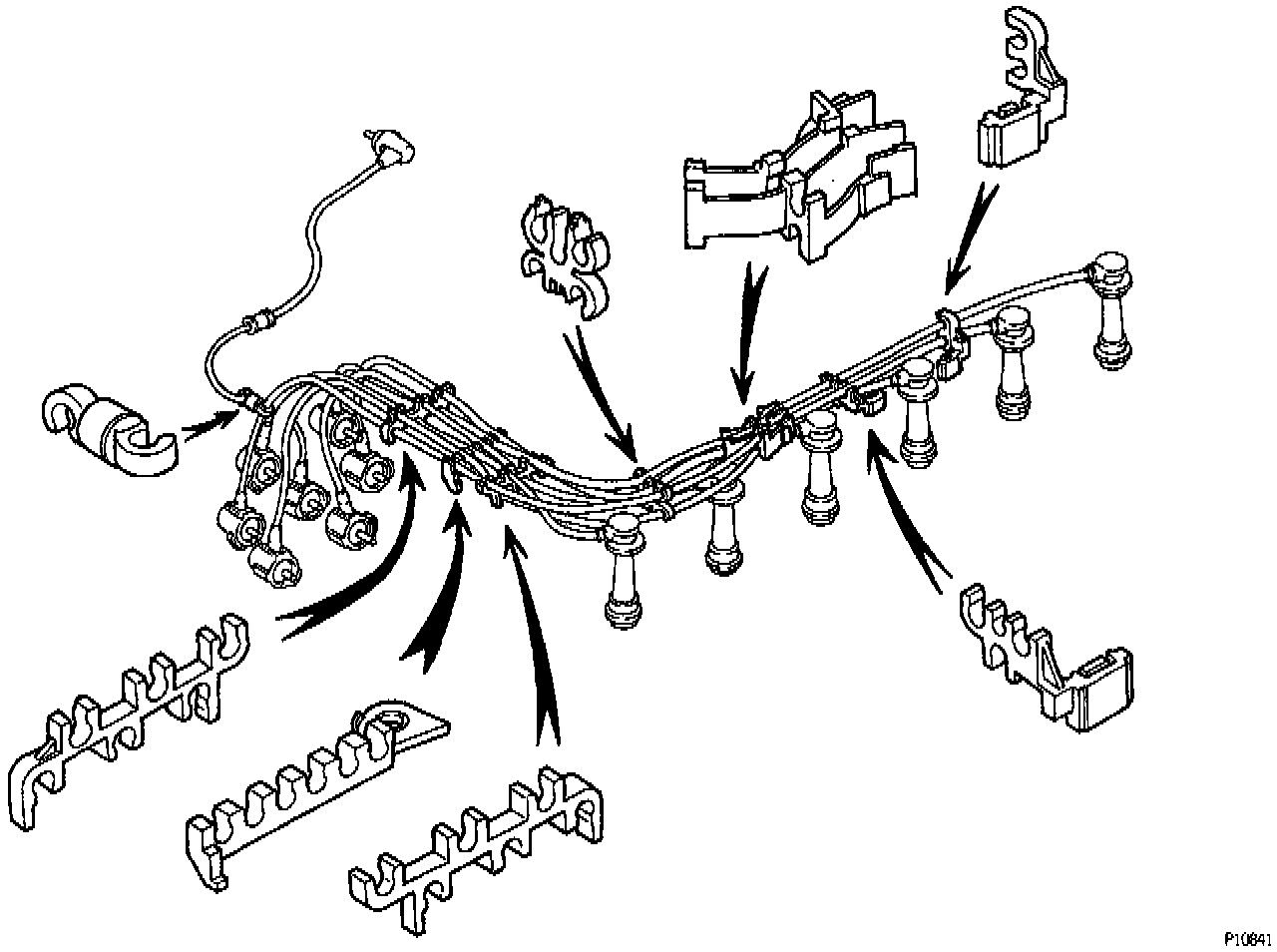 P10841