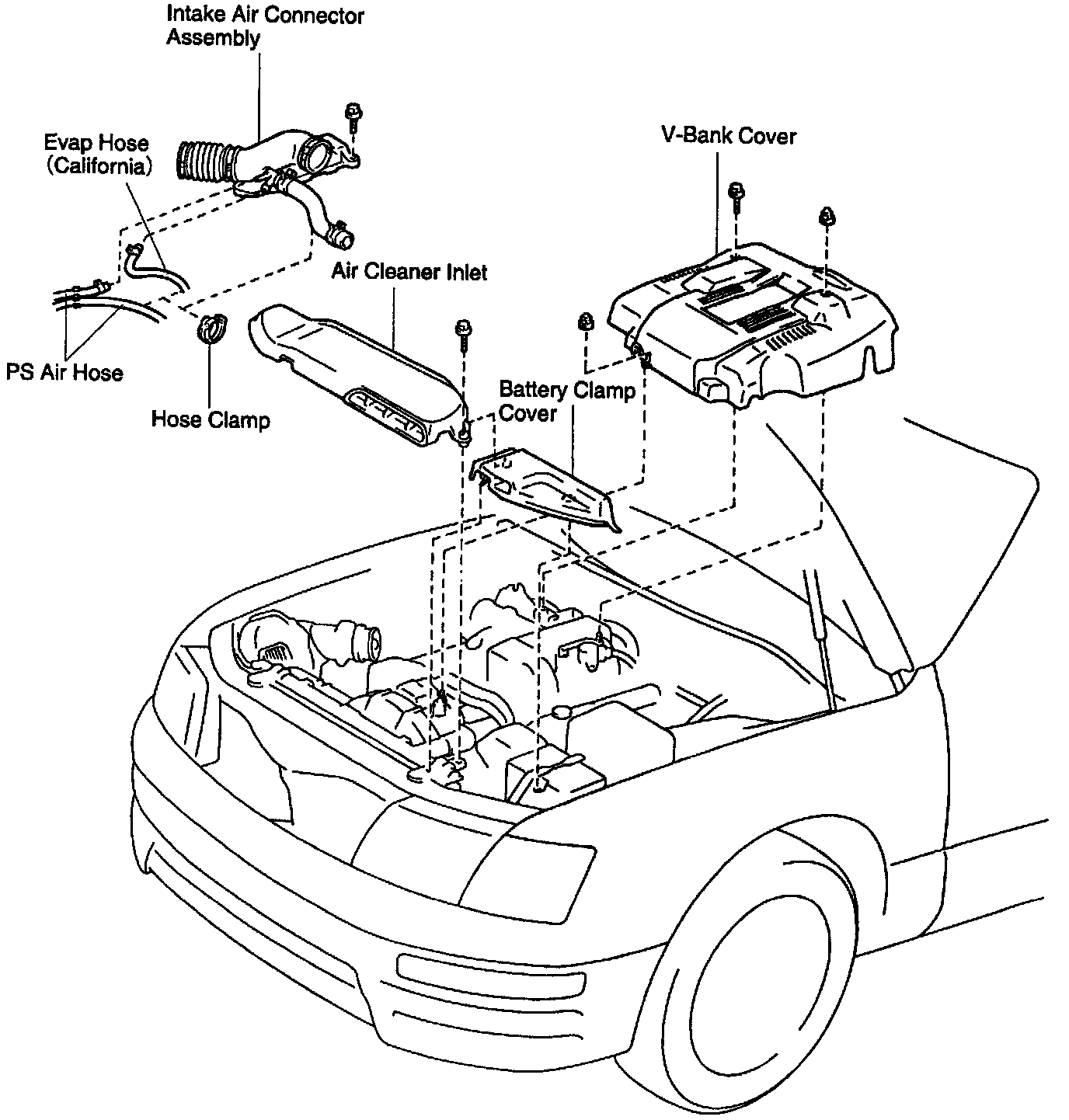 Intake Air Connector Assembly

Evap Hose (California)

V-Bank Cover

Air Cleaner Inlet

PS Air Hose

Hose Clamp

Battery Clamp Cover