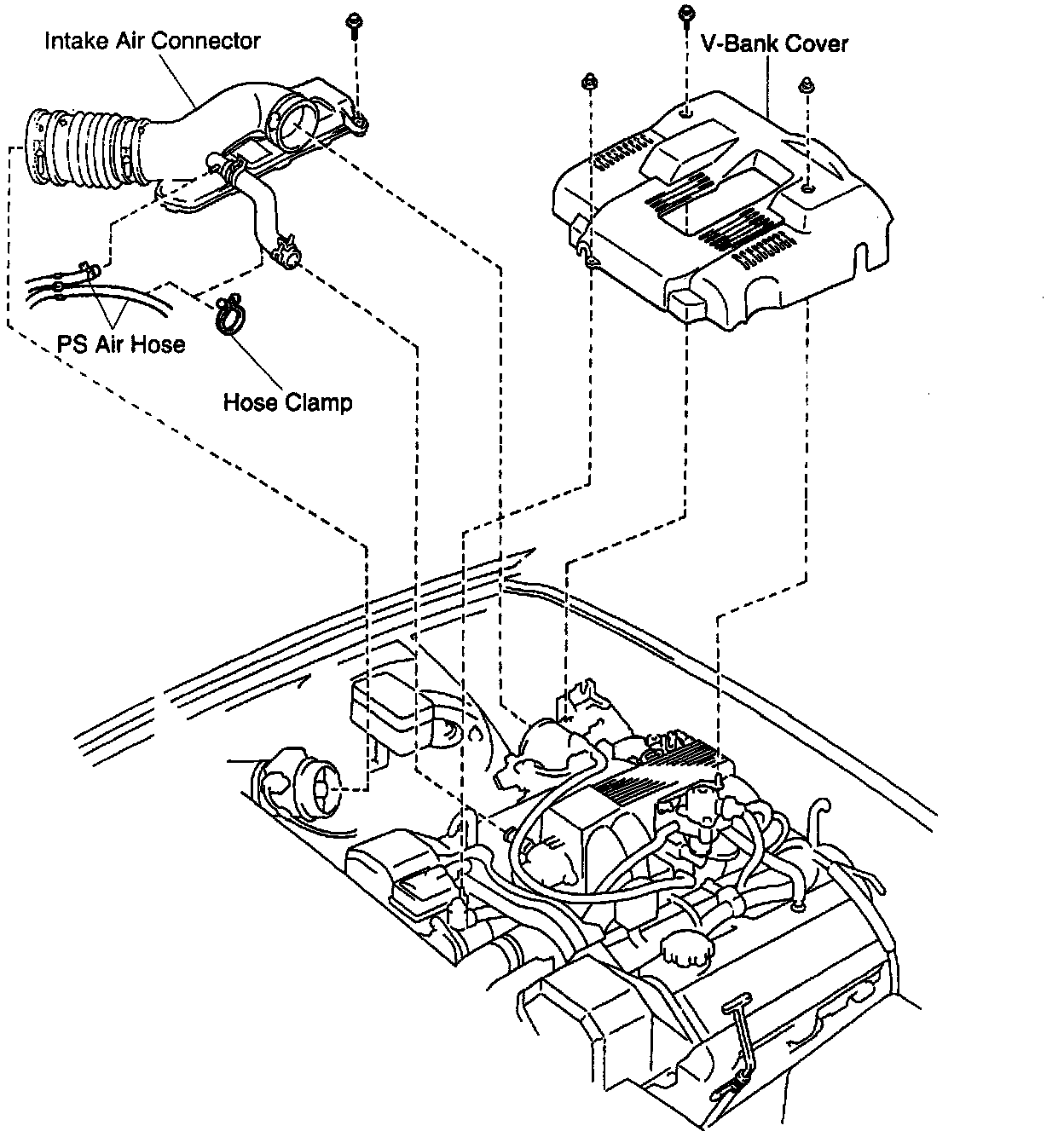 Intake Air Connector

V-Bank Cover

PS Air Hose

Hose Clamp