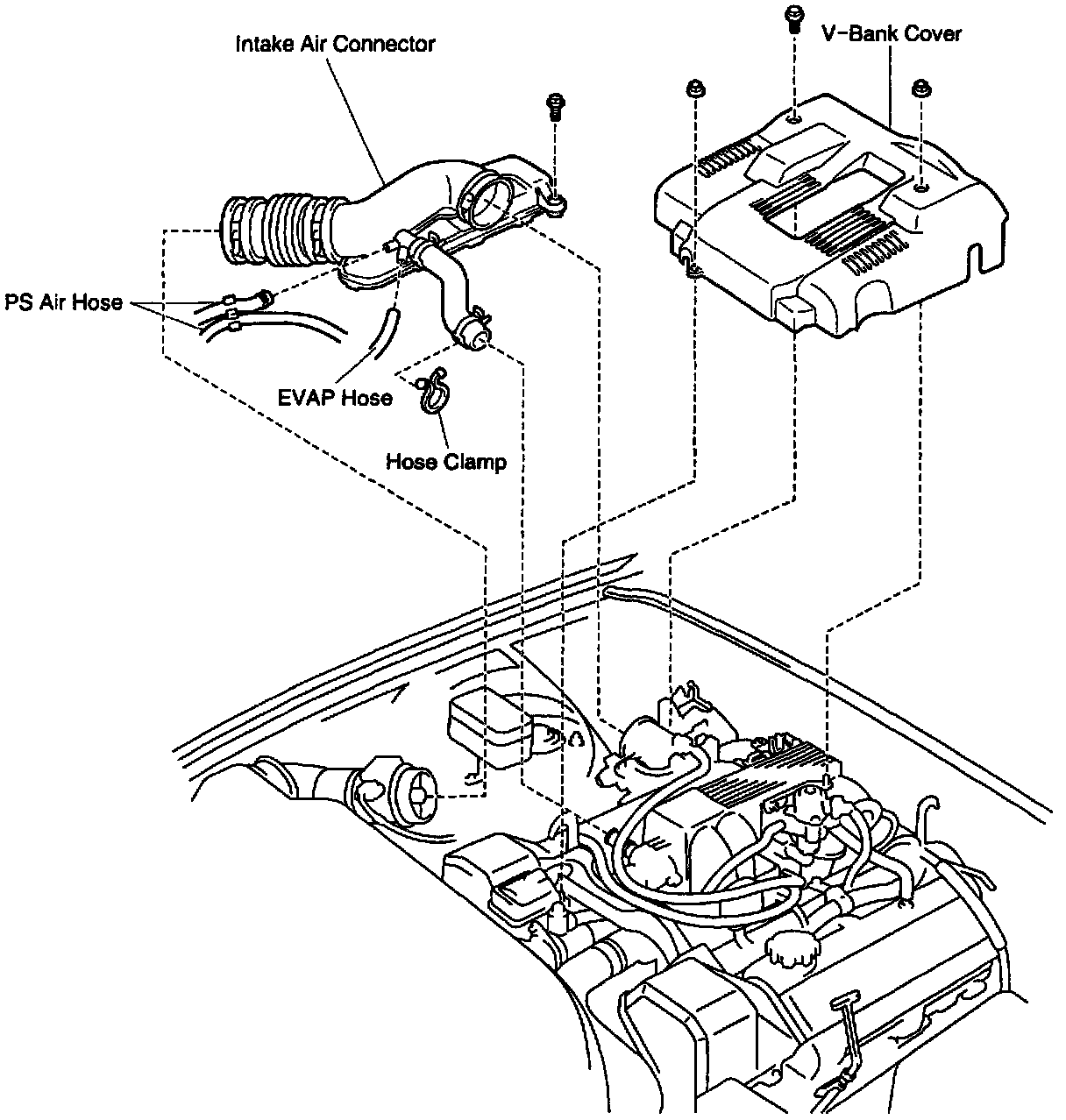 Intake Air Connector

V-Bank Cover

PS Air Hose

EVAP Hose

Hose Clamp