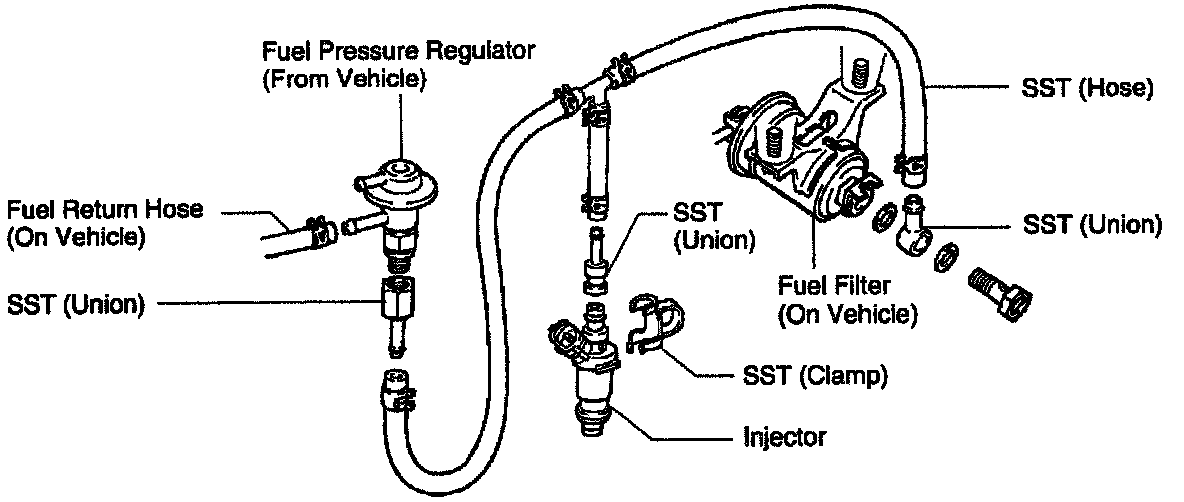 Fuel Pressure Regulator
(From Vehicle)

SST (Hose)

Fuel Return Hose
(On Vehicle)

SST
(Union)

SST (Union)

SST (Union)

Fuel Filter
(On Vehicle)

SST (Clamp)

Injector