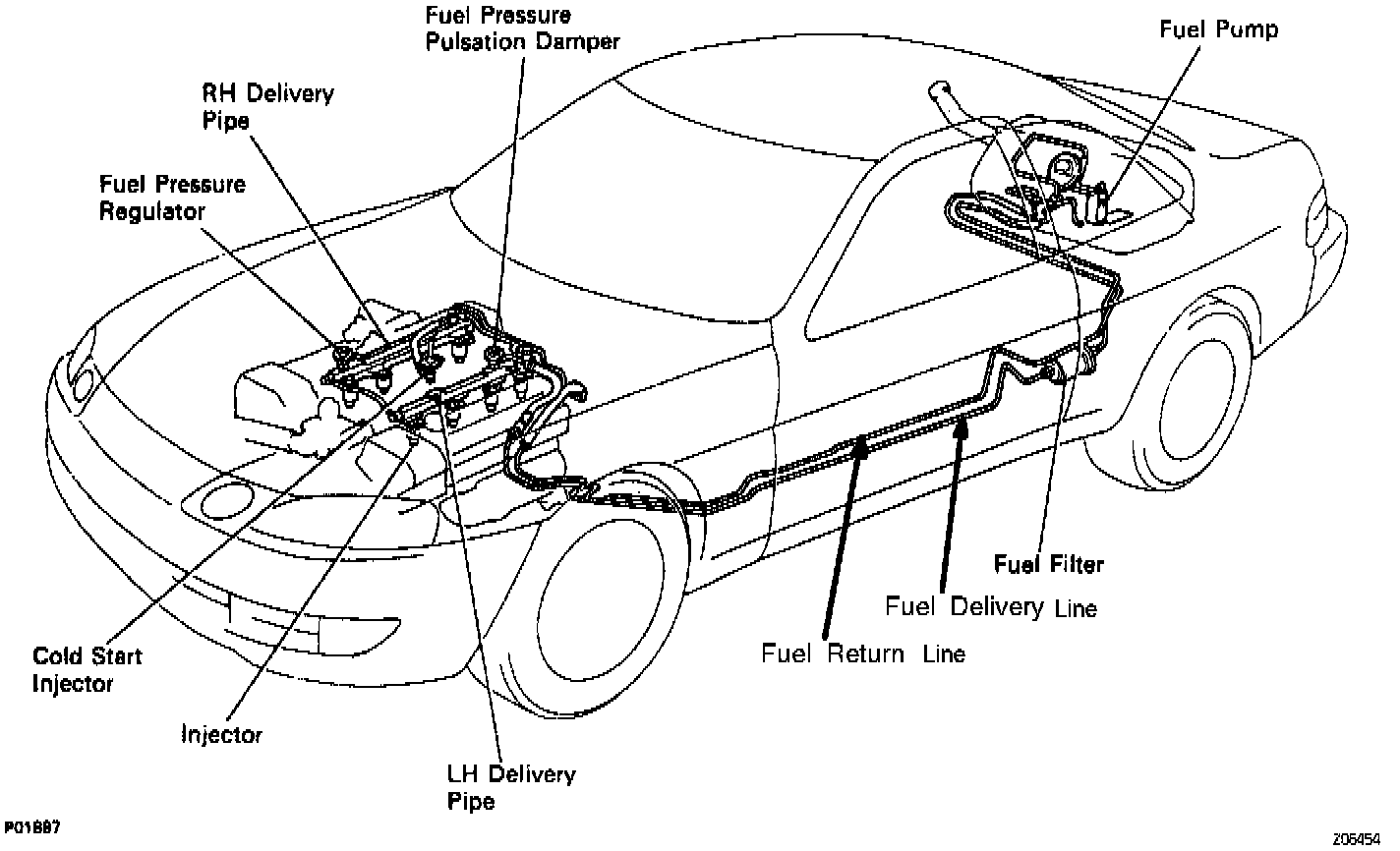 Fuel Pressure Pulsation Damper

Fuel Pump

RH Delivery Pipe

Fuel Pressure Regulator

Fuel Filter

Fuel Delivery Line

Fuel Return Line

Cold Start Injector

Injector

LH Delivery Pipe

P01887

Z06454