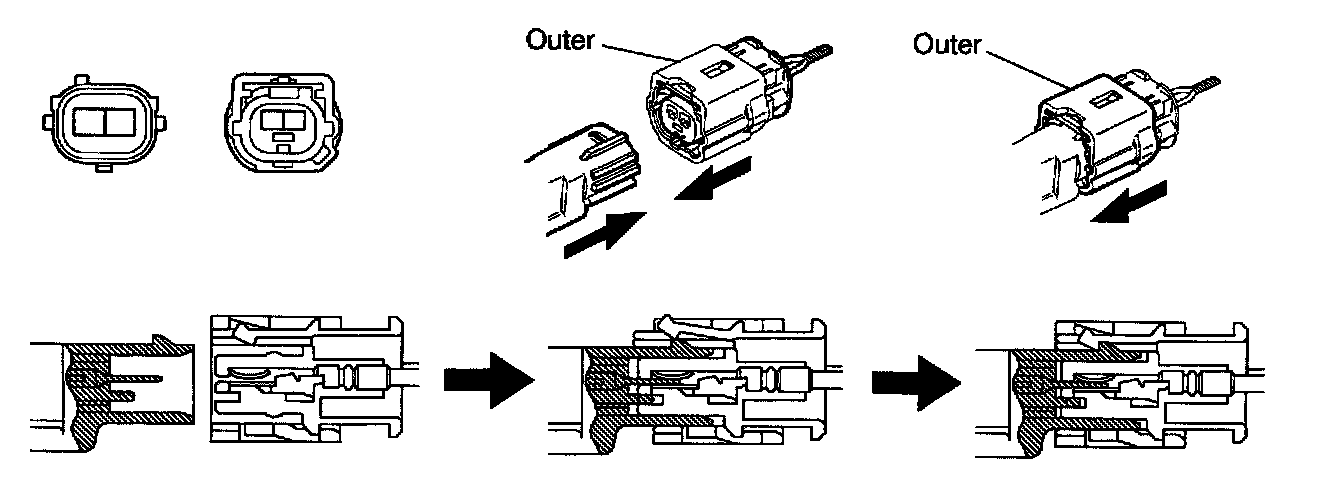 Outer

Outer