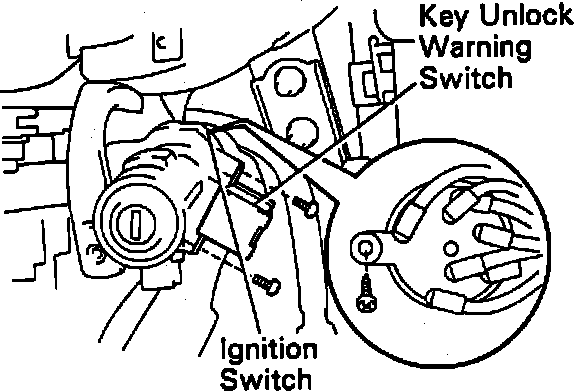 Key Unlock
Warning
Switch

Ignition
Switch