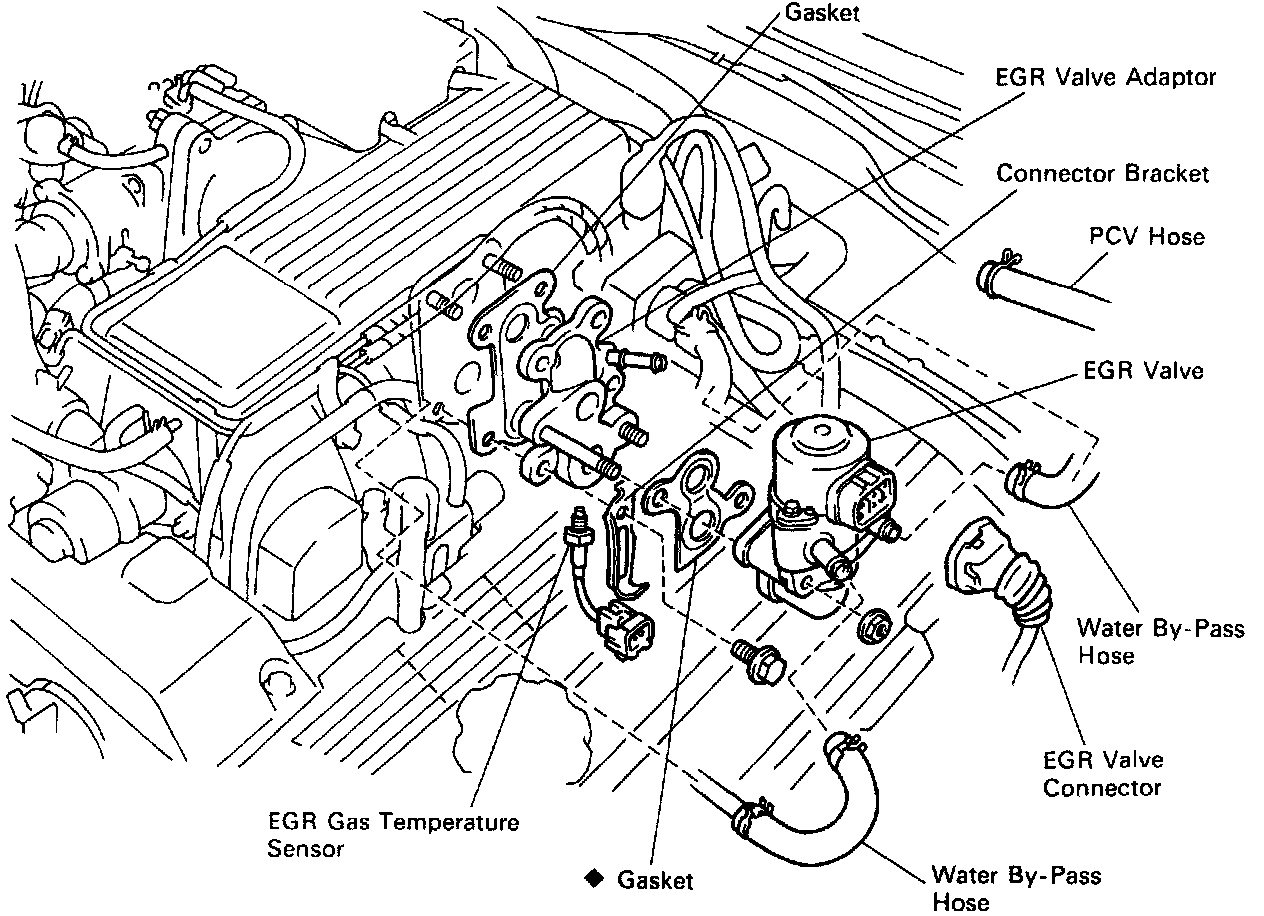 Gasket

EGR Valve Adaptor

Connector Bracket

PCV Hose

EGR Valve

Water By-Pass Hose

EGR Valve Connector

EGR Gas Temperature Sensor

◆ Gasket

Water By-Pass Hose