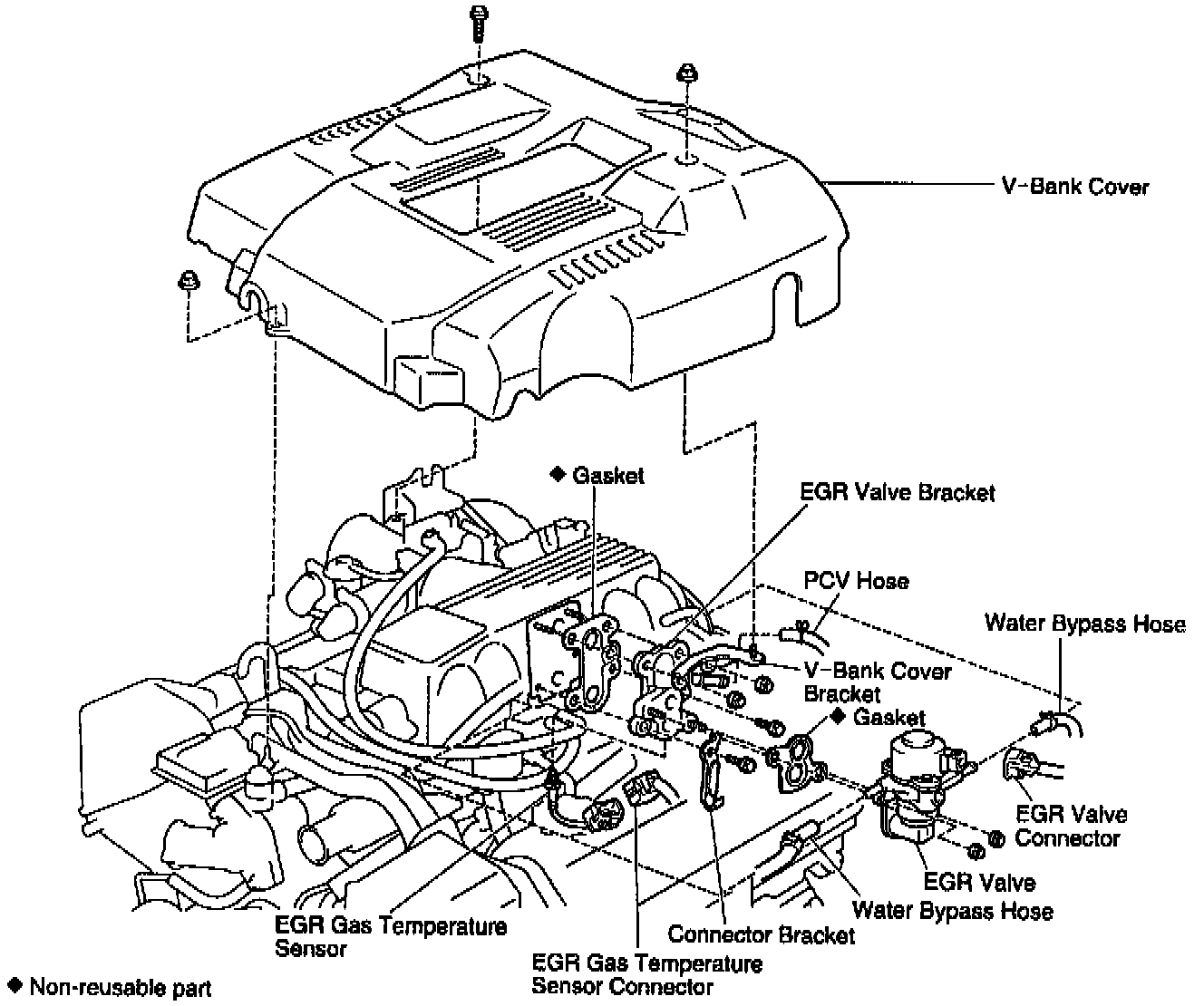 V-Bank Cover

◆ Gasket

EGR Valve Bracket

PCV Hose

Water Bypass Hose

V-Bank Cover Bracket

◆ Gasket

EGR Valve Connector

EGR Valve

Water Bypass Hose

Connector Bracket

EGR Gas Temperature Sensor

EGR Gas Temperature Sensor Connector

◆ Non-reusable part