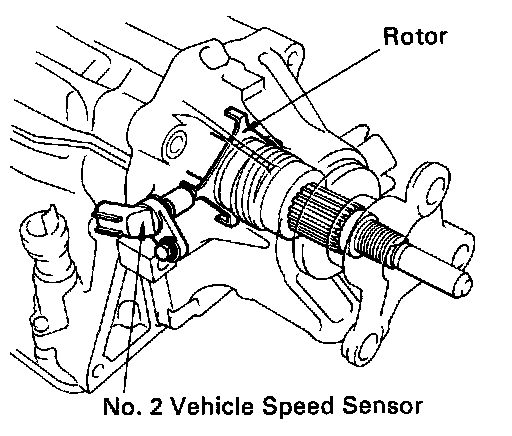 Rotor

No. 2 Vehicle Speed Sensor