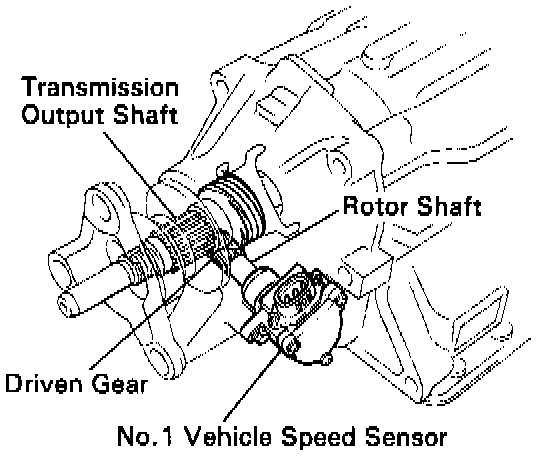 Transmission Output Shaft

Rotor Shaft

Driven Gear

No.1 Vehicle Speed Sensor