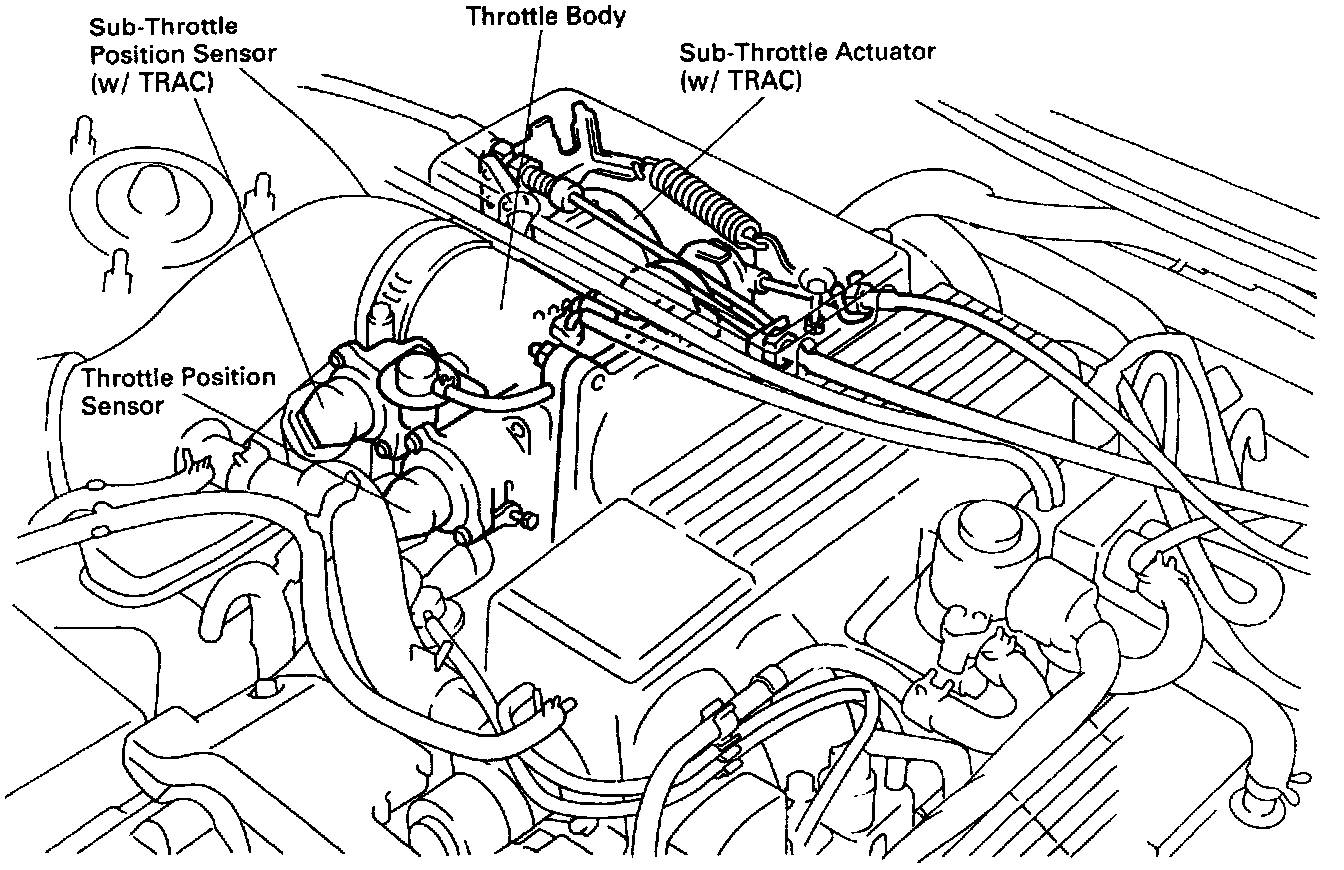 Sub-Throttle Position Sensor (w/ TRAC)

Throttle Body

Sub-Throttle Actuator (w/ TRAC)

Throttle Position Sensor