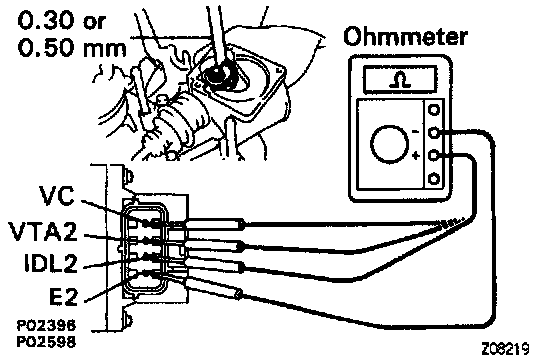 0.30 or
0.50 mm

Ohmmeter

Ω

-
+

VC
VTA2
IDL2
E2

P02398
P02598

Z08219