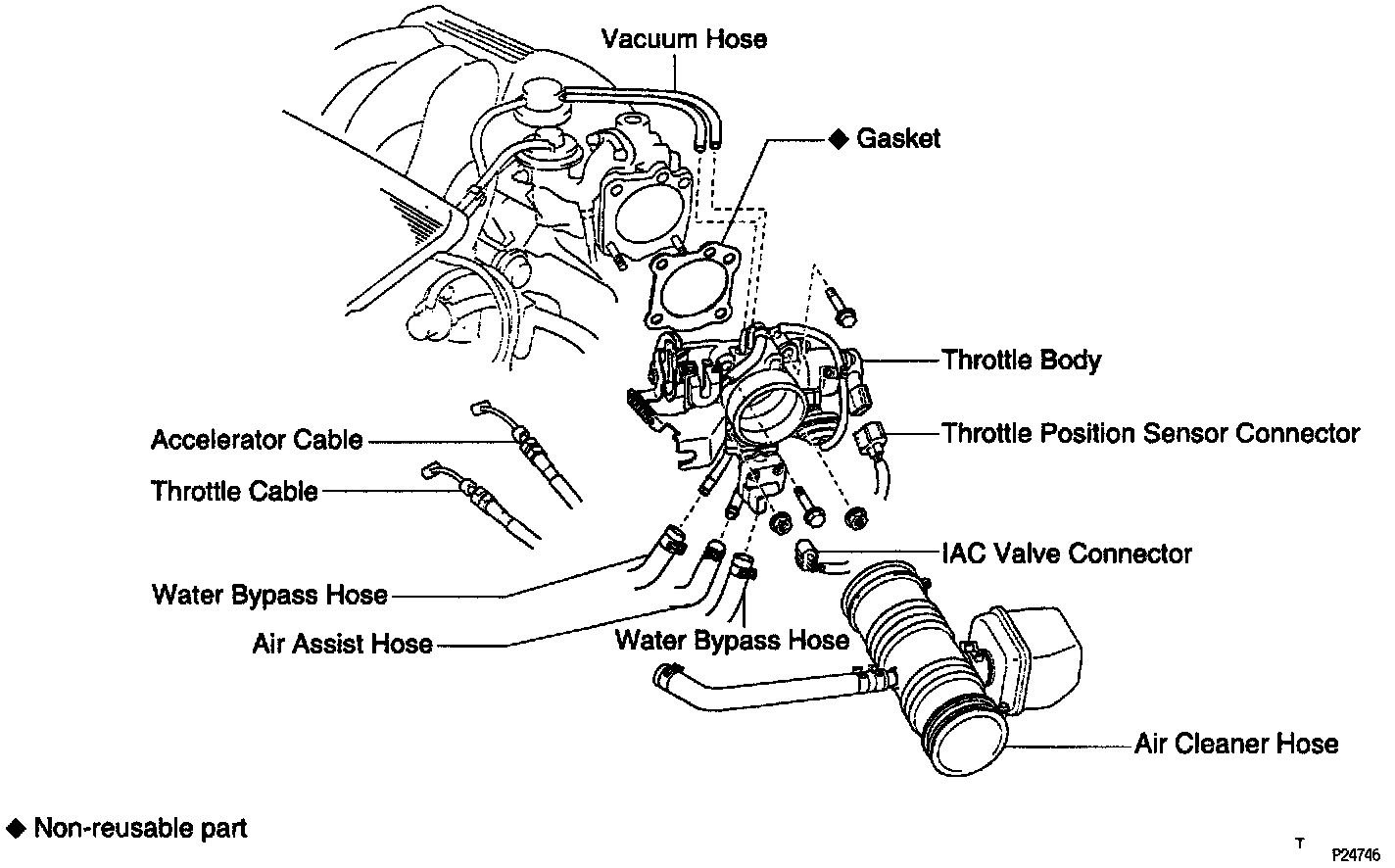 Vacuum Hose

◆ Gasket

Throttle Body

Throttle Position Sensor Connector

Accelerator Cable

Throttle Cable

IAC Valve Connector

Water Bypass Hose

Air Assist Hose

Water Bypass Hose

Air Cleaner Hose

◆ Non-reusable part

T

P24746