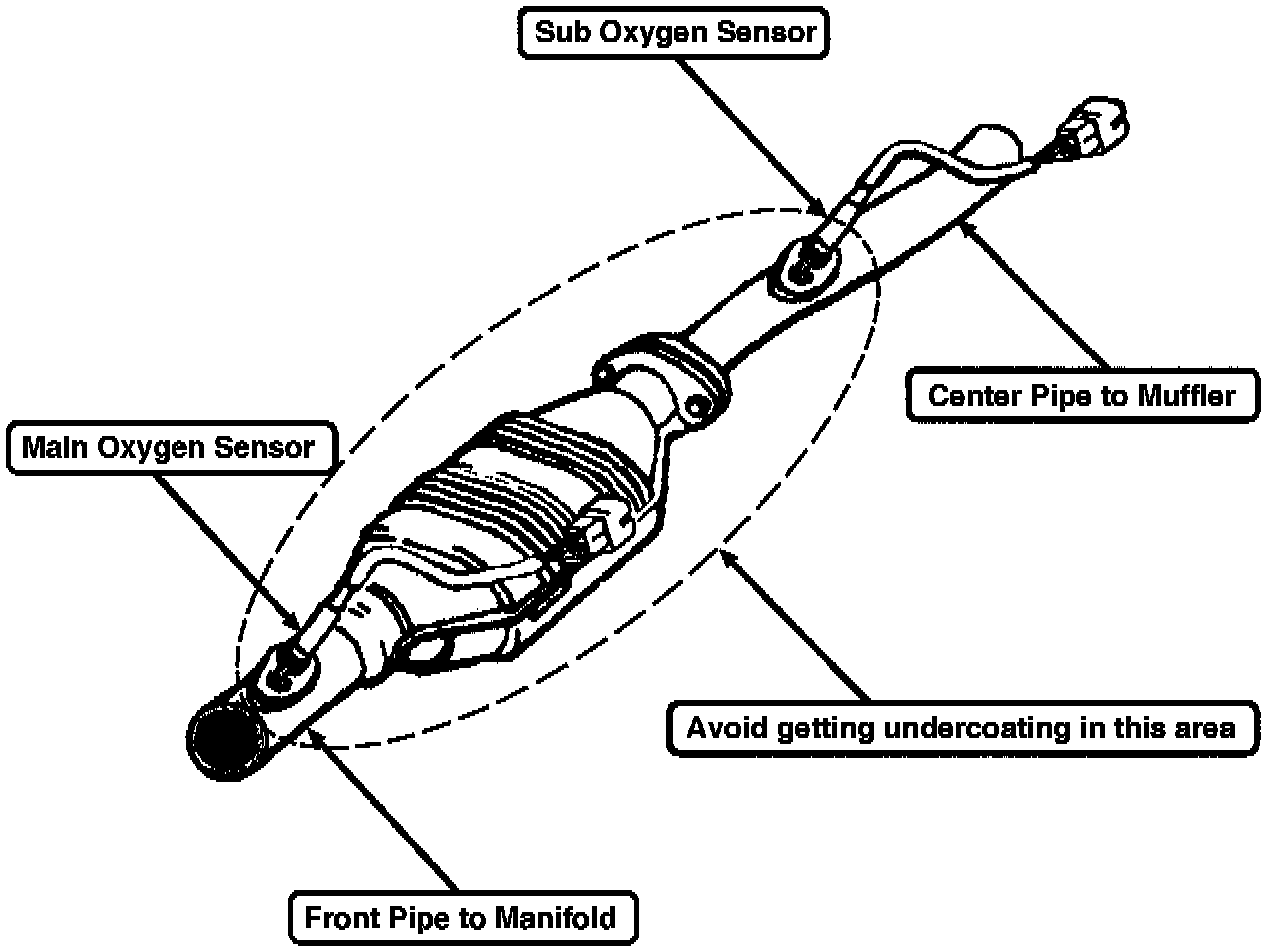 Sub Oxygen Sensor

Center Pipe to Muffler

Main Oxygen Sensor

Avoid getting undercoating in this area

Front Pipe to Manifold