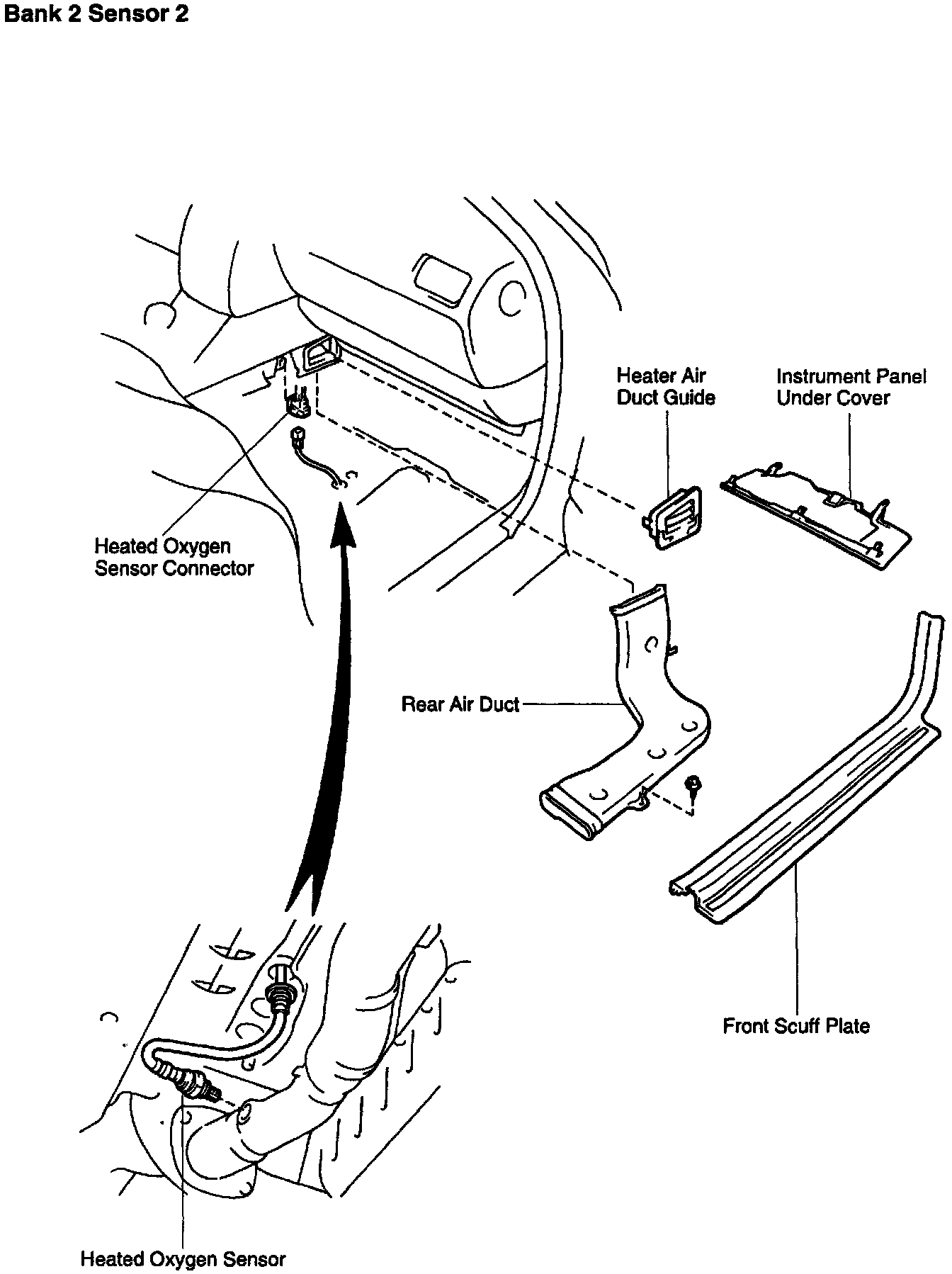 Bank 2 Sensor 2

Heater Air Duct Guide

Instrument Panel Under Cover

Heated Oxygen Sensor Connector

Rear Air Duct

Front Scuff Plate

Heated Oxygen Sensor