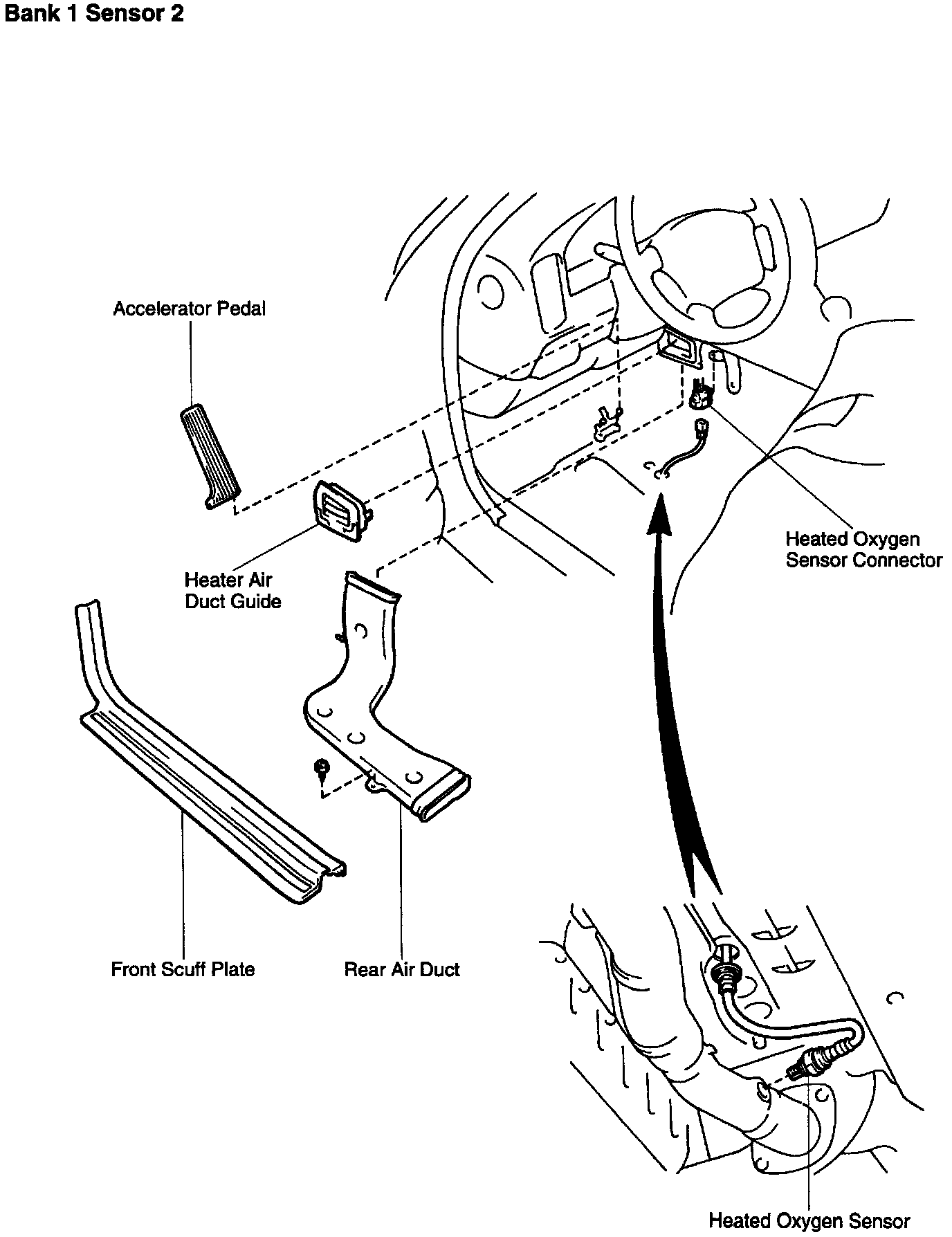 Bank 1 Sensor 2

Accelerator Pedal

Heater Air Duct Guide

Heated Oxygen Sensor Connector

Front Scuff Plate

Rear Air Duct

Heated Oxygen Sensor