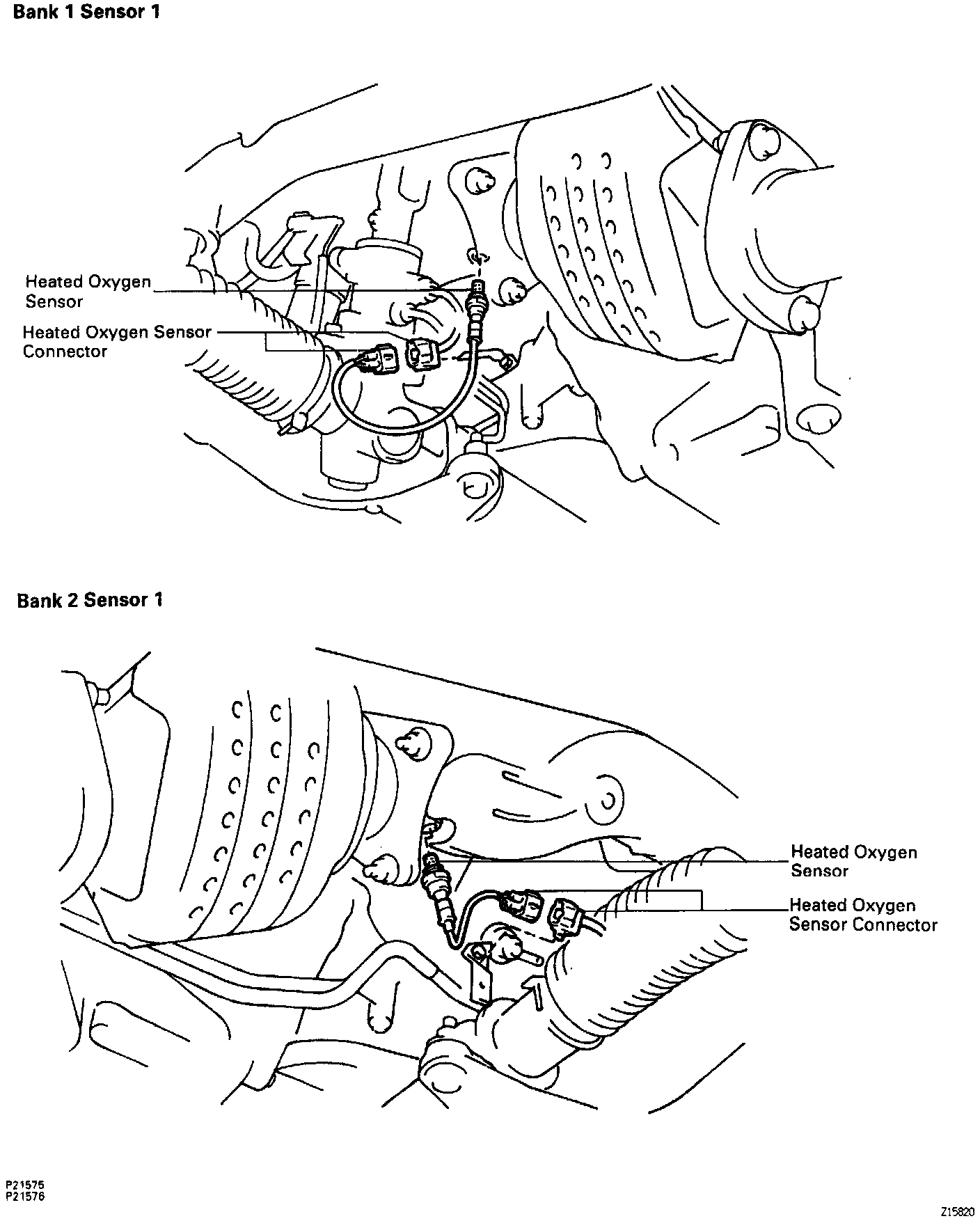 Bank 1 Sensor 1

Heated Oxygen Sensor

Heated Oxygen Sensor Connector

Bank 2 Sensor 1

Heated Oxygen Sensor

Heated Oxygen Sensor Connector

P21575
P21576

Z15820