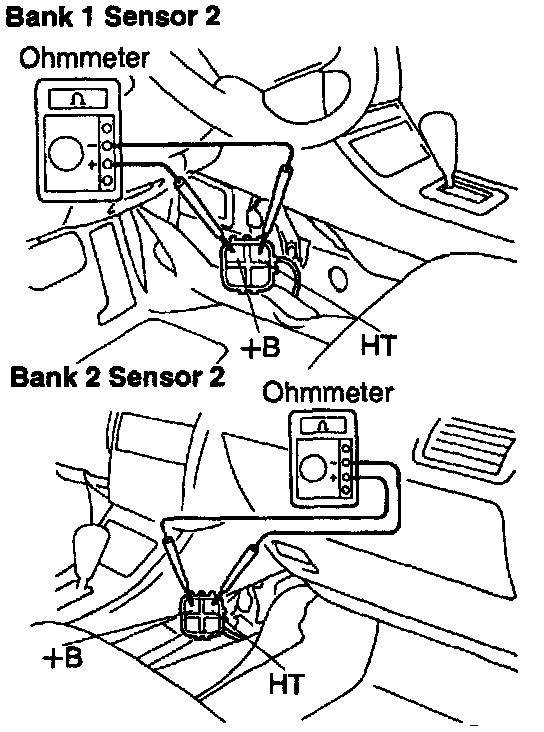 Bank 1 Sensor 2

Ohmmeter

Ω

−

+

+B

HT

Bank 2 Sensor 2

Ohmmeter

Ω

−

+

+B

HT