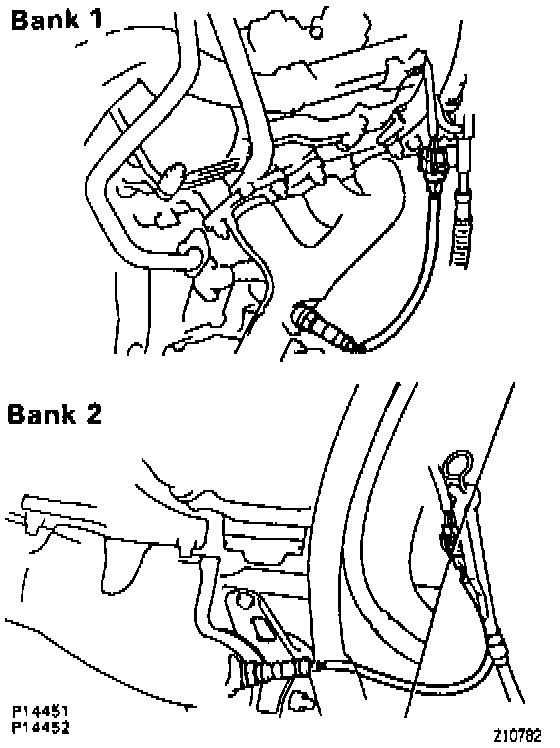 Bank 1

Bank 2

P14451
P14452

Z10782