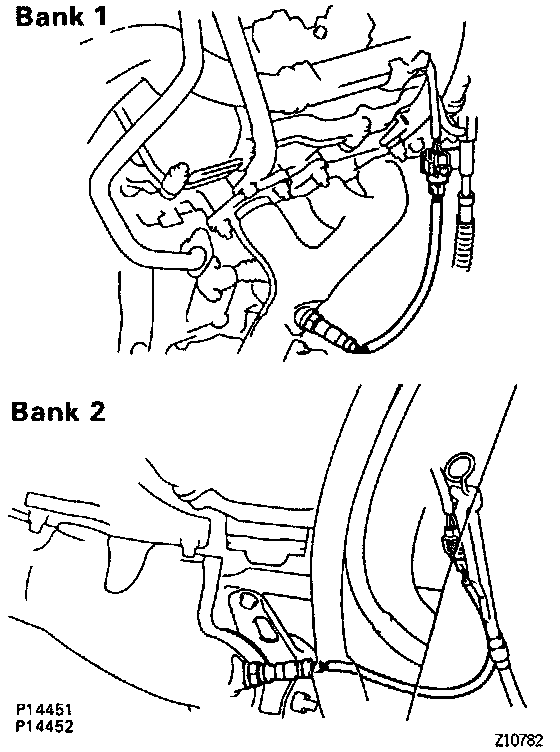 Bank 1

Bank 2

P14451
P14452

Z10782