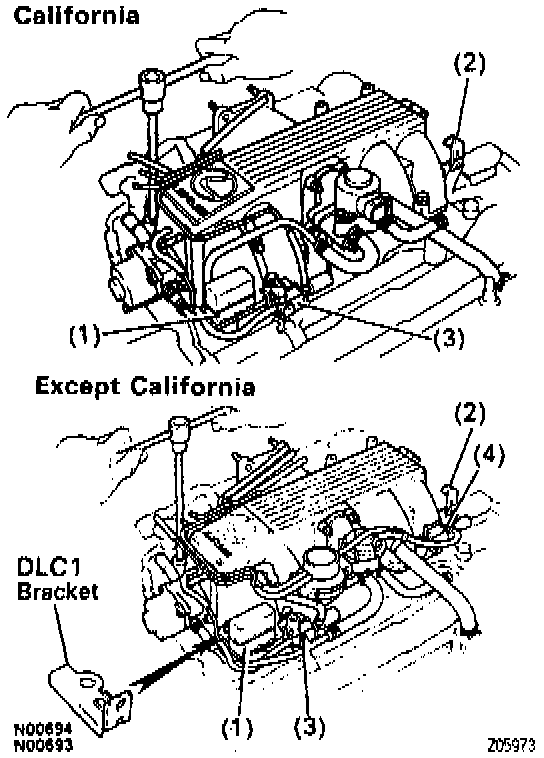 California

(2)

(1)

(3)

Except California

(2)

(4)

DLC1
Bracket

(1)

(3)

N00694
N00693

Z05973