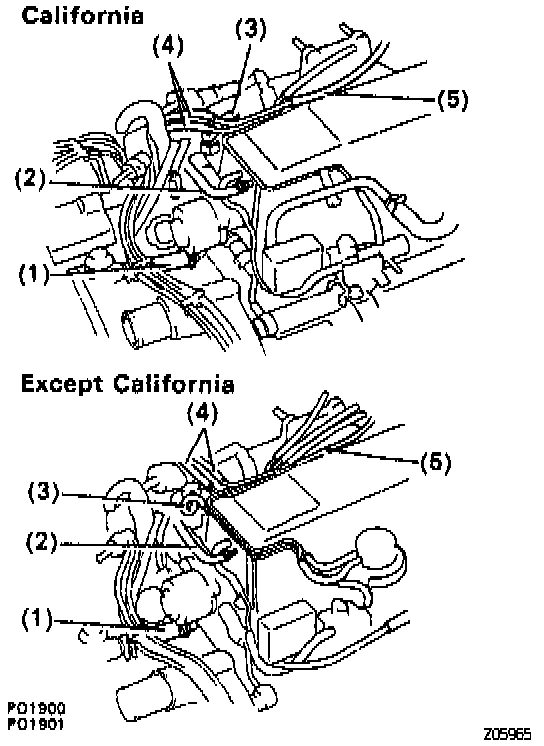 California

(4)
(3)
(5)
(2)
(1)

Except California

(4)
(5)
(3)
(2)
(1)

PO1900
PO1901

Z05965