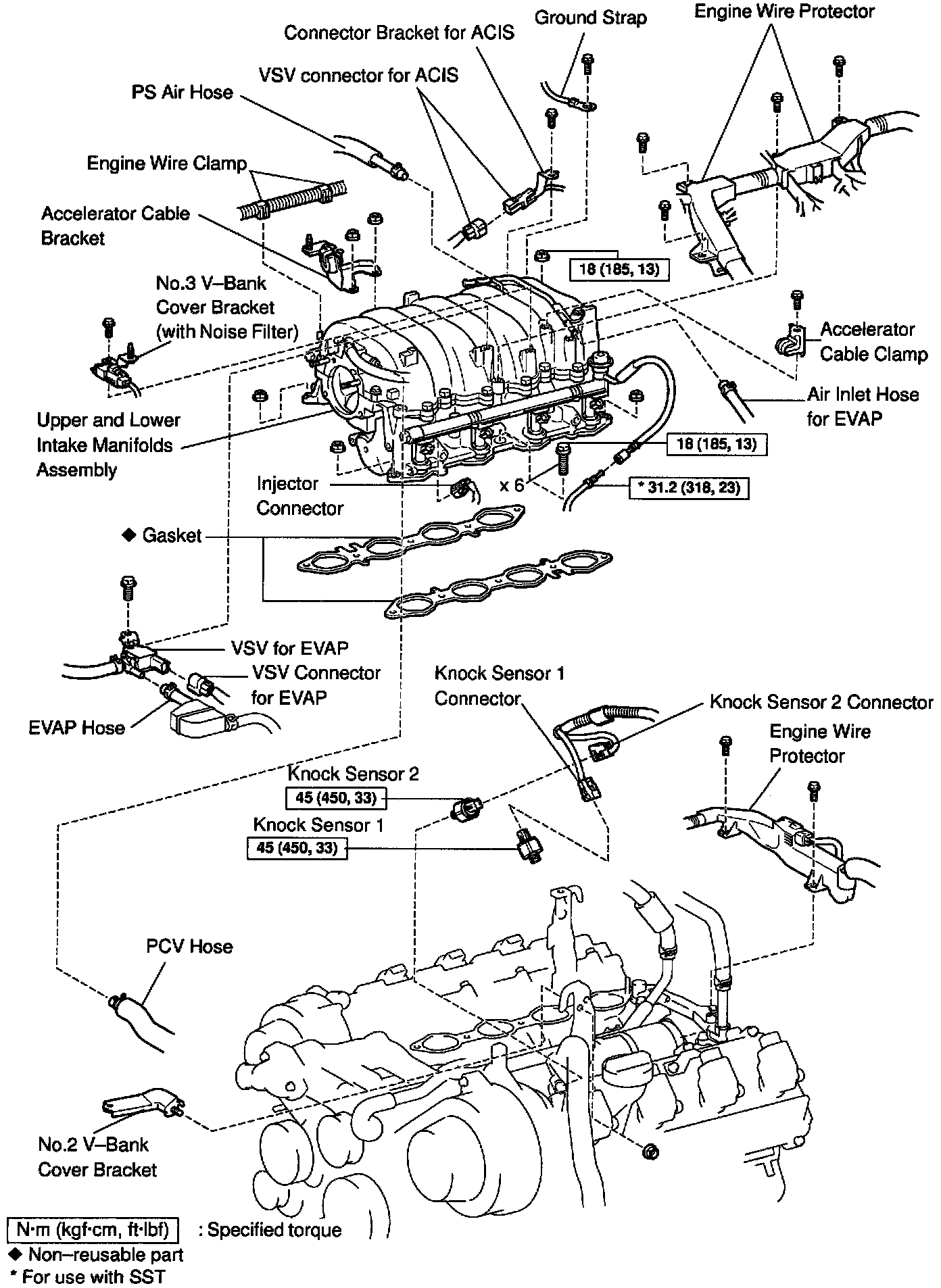 Ground Strap

Engine Wire Protector

Connector Bracket for ACIS

VSV connector for ACIS

PS Air Hose

Engine Wire Clamp

Accelerator Cable Bracket

18 (185, 13)

No.3 V–Bank Cover Bracket (with Noise Filter)

Accelerator Cable Clamp

Air Inlet Hose for EVAP

Upper and Lower Intake Manifolds Assembly

18 (185, 13)

Injector Connector

x 6

* 31.2 (318, 23)

◆ Gasket

VSV for EVAP

VSV Connector for EVAP

EVAP Hose

Knock Sensor 1 Connector

Knock Sensor 2 Connector

Engine Wire Protector

Knock Sensor 2

45 (450, 33)

Knock Sensor 1

45 (450, 33)

PCV Hose

No.2 V–Bank Cover Bracket

N·m (kgf·cm, ft·lbf) : Specified torque

◆ Non–reusable part

* For use with SST