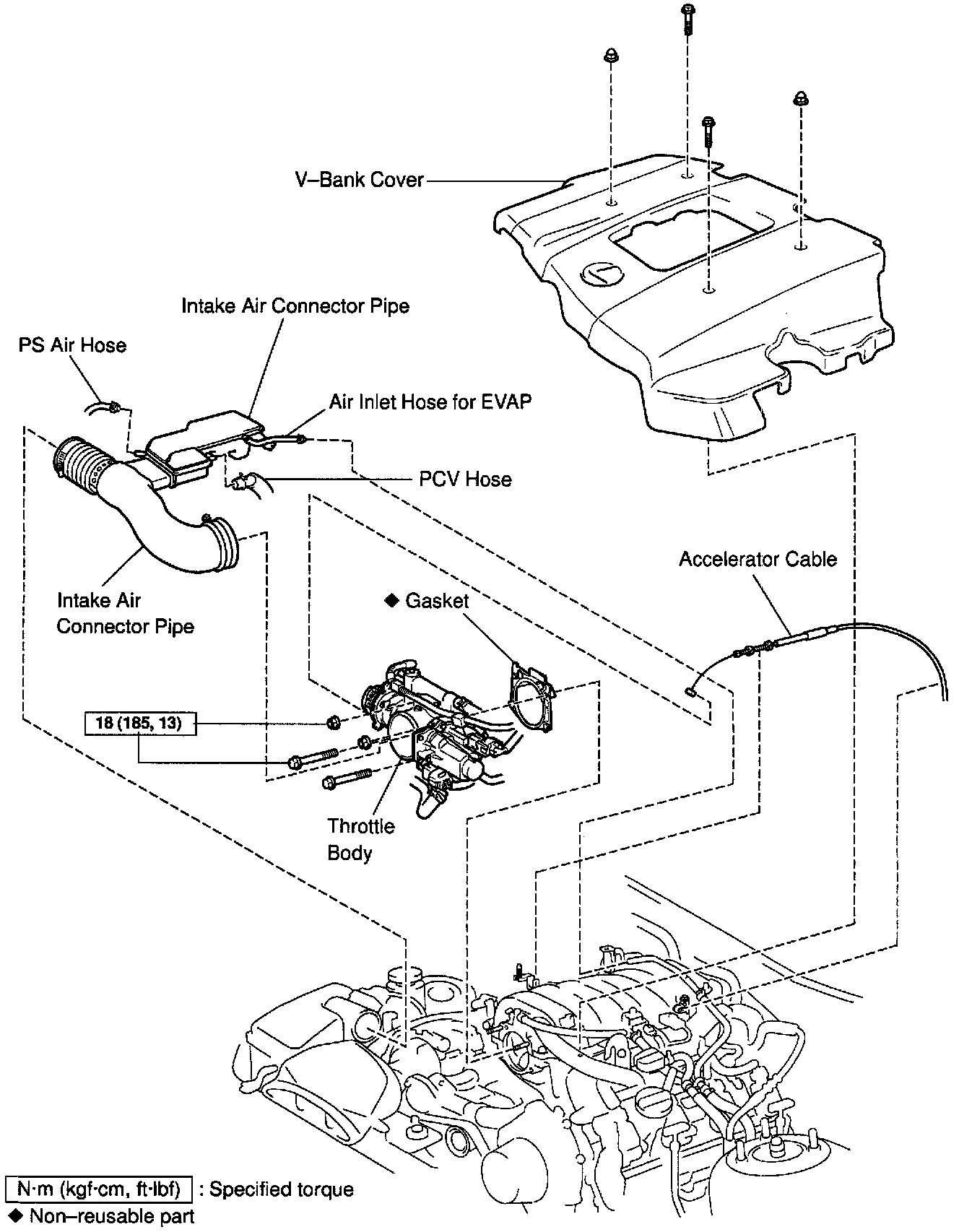 V–Bank Cover

Intake Air Connector Pipe

PS Air Hose

Air Inlet Hose for EVAP

PCV Hose

Accelerator Cable

Intake Air Connector Pipe

◆ Gasket

18 (185, 13)

Throttle Body

N·m (kgf·cm, ft·lbf) : Specified torque
◆ Non–reusable part