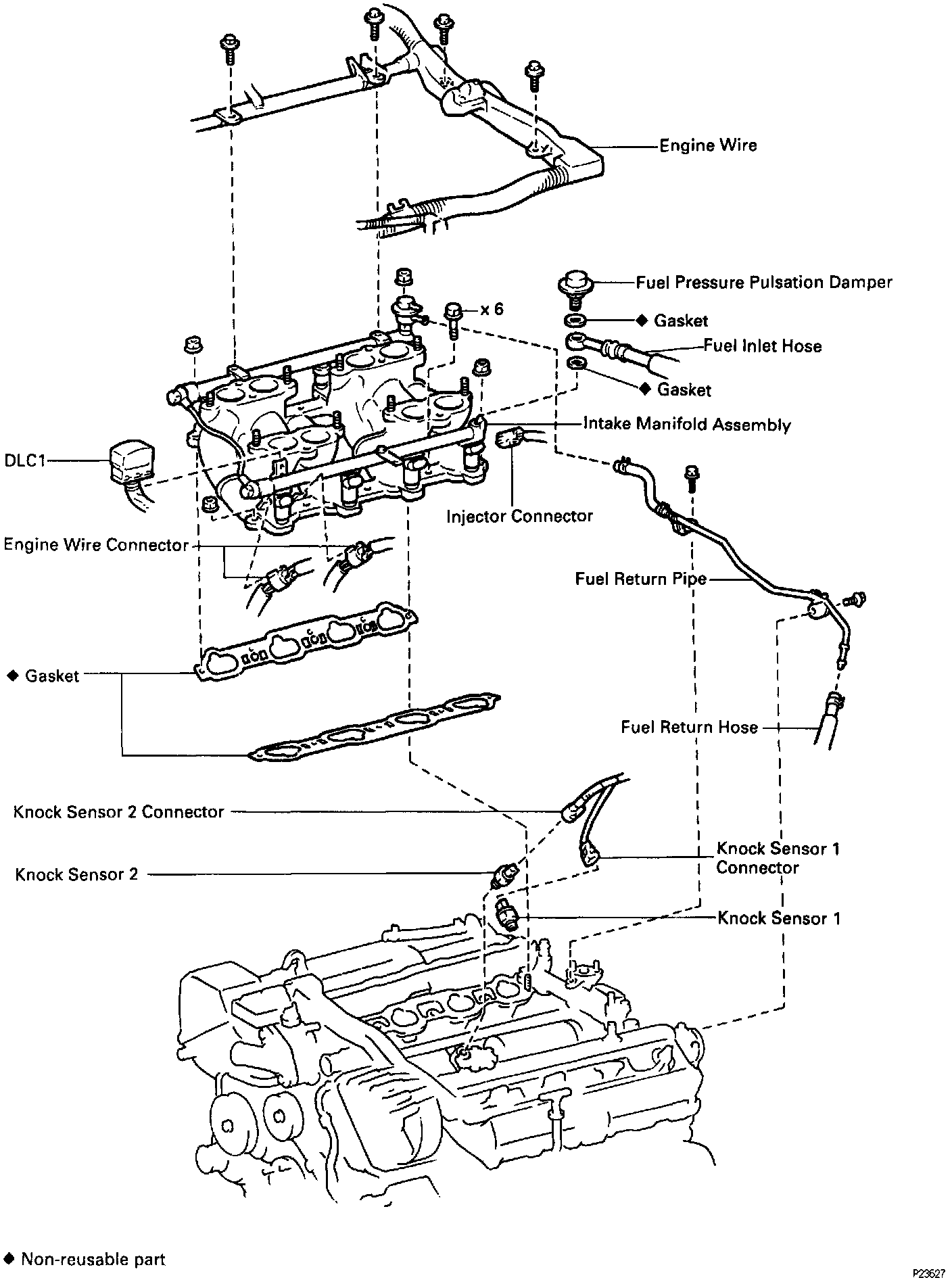 Engine Wire

Fuel Pressure Pulsation Damper

x 6

◆ Gasket

Fuel Inlet Hose

◆ Gasket

Intake Manifold Assembly

DLC1

Injector Connector

Engine Wire Connector

Fuel Return Pipe

◆ Gasket

Fuel Return Hose

Knock Sensor 2 Connector

Knock Sensor 1 Connector

Knock Sensor 2

Knock Sensor 1

◆ Non-reusable part

P23627